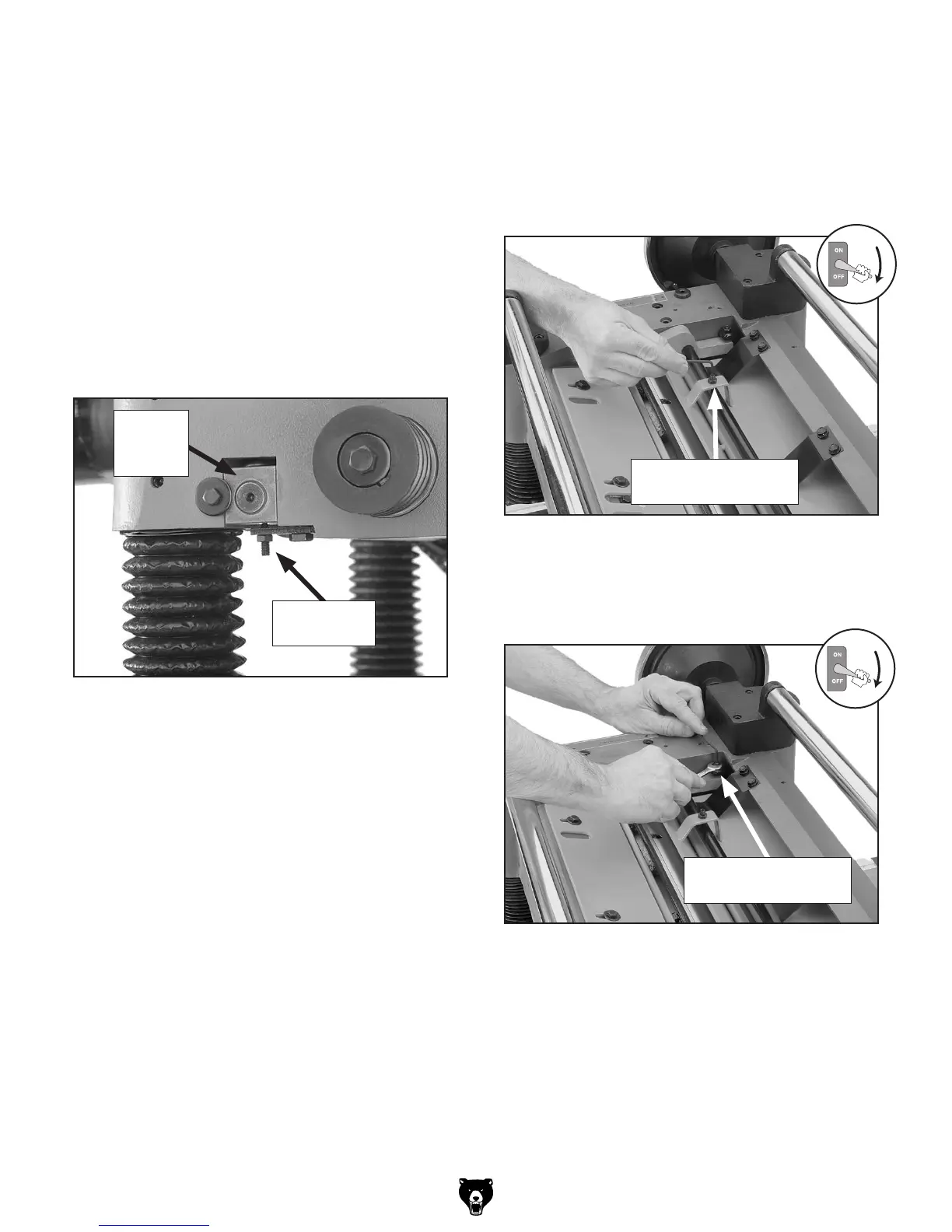 ON
OFF

ON
OFF