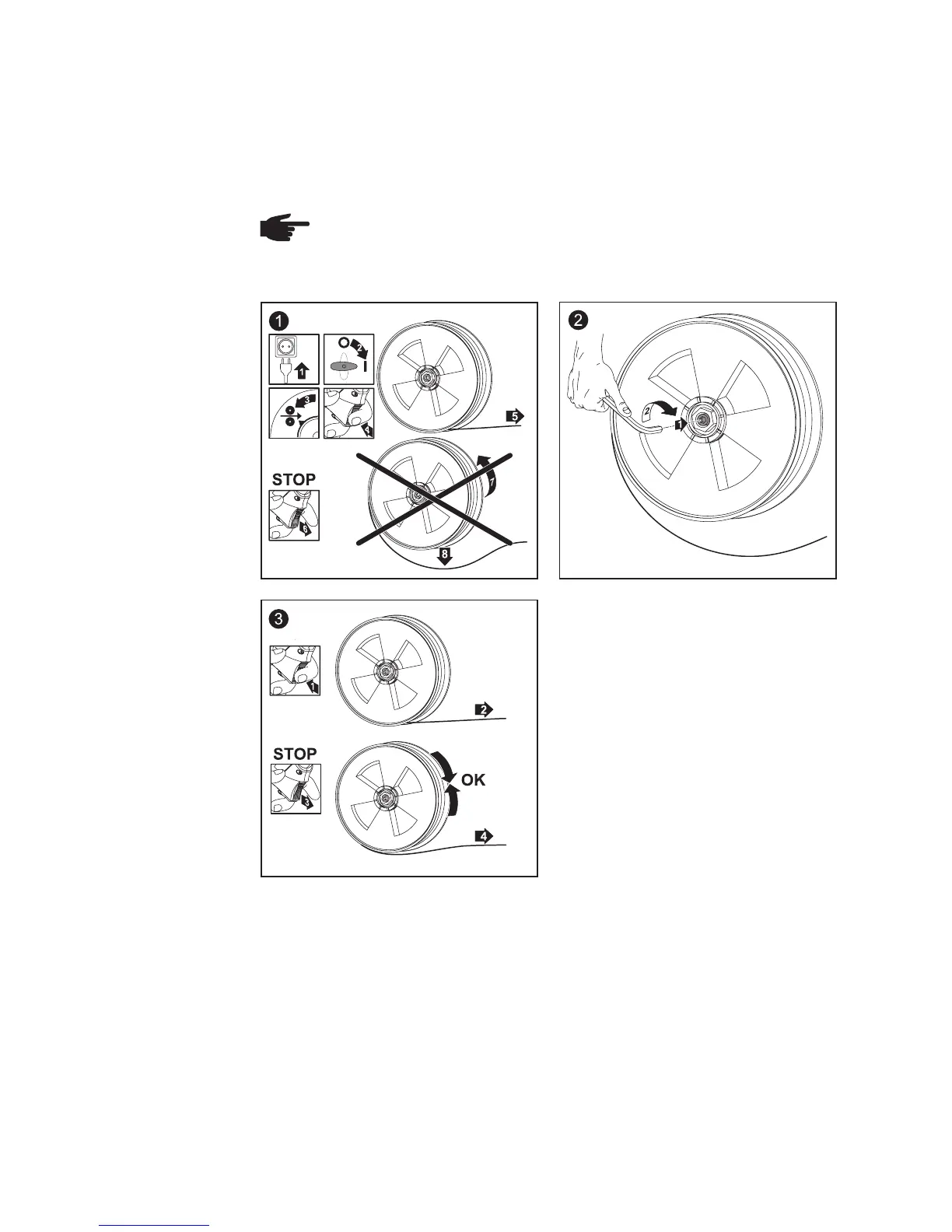 1

1

O 2 I

3

4

5

STOP

6

7

8

2

2

1

3

1

2

STOP

3

OK

4