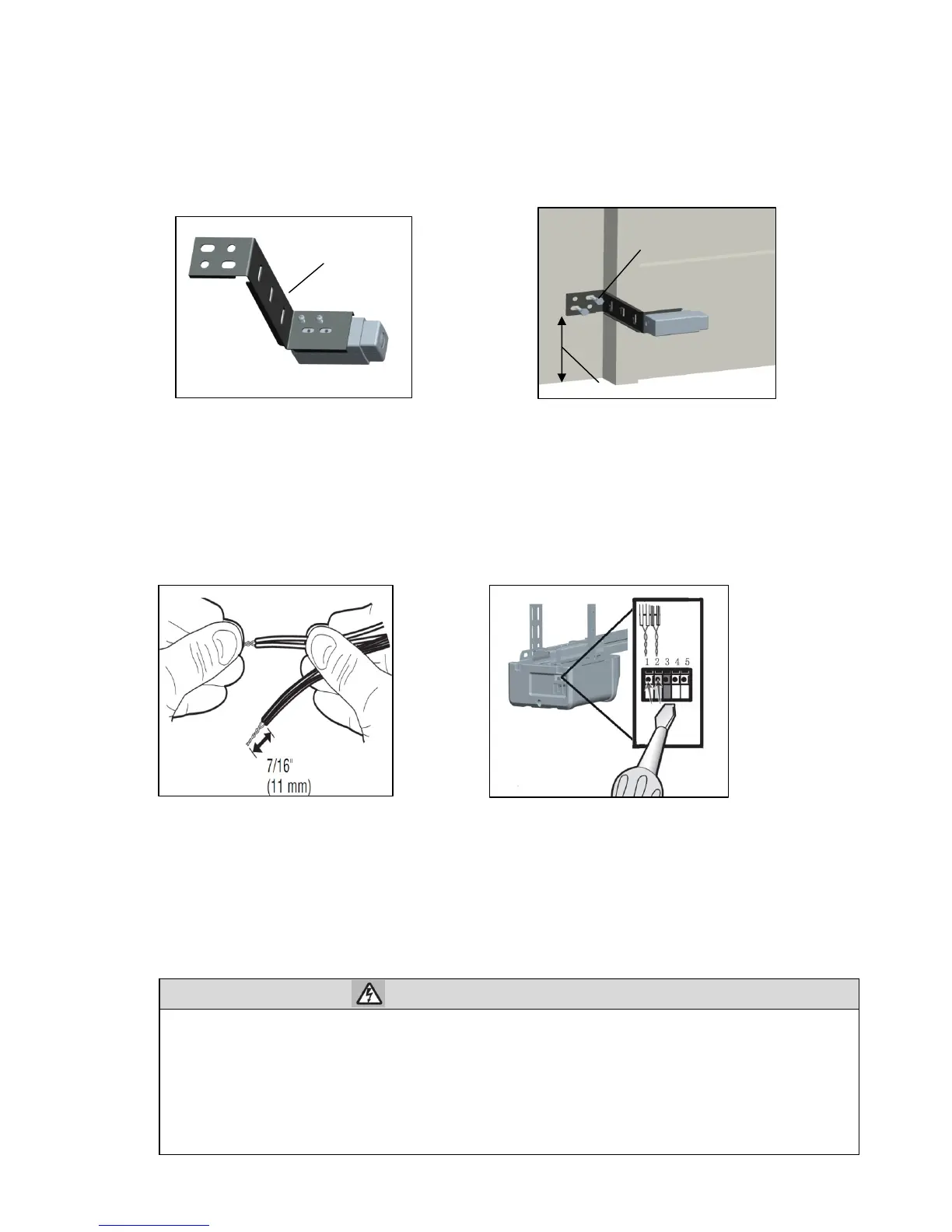 7/16"
(11 mm)

1 2 3 4 5