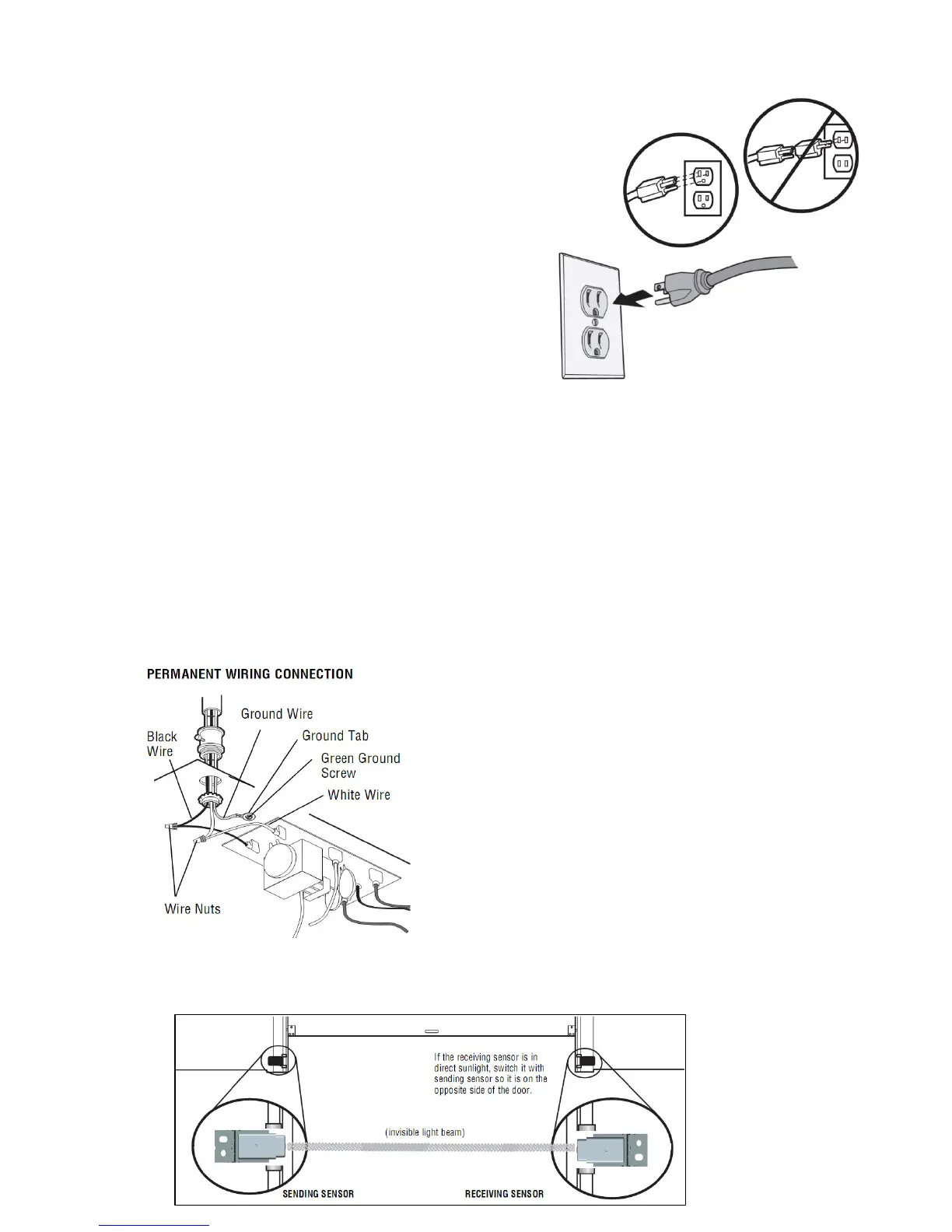 PERMANENT WIRING CONNECTION

Ground Wire

Black Wire

Ground Tab

Green Ground Screw

White Wire

Wire Nuts

If the receiving sensor is in direct sunlight, switch it with sending sensor so it is on the opposite side of the door.

(invisible light beam)

SENDING SENSOR

RECEIVING SENSOR