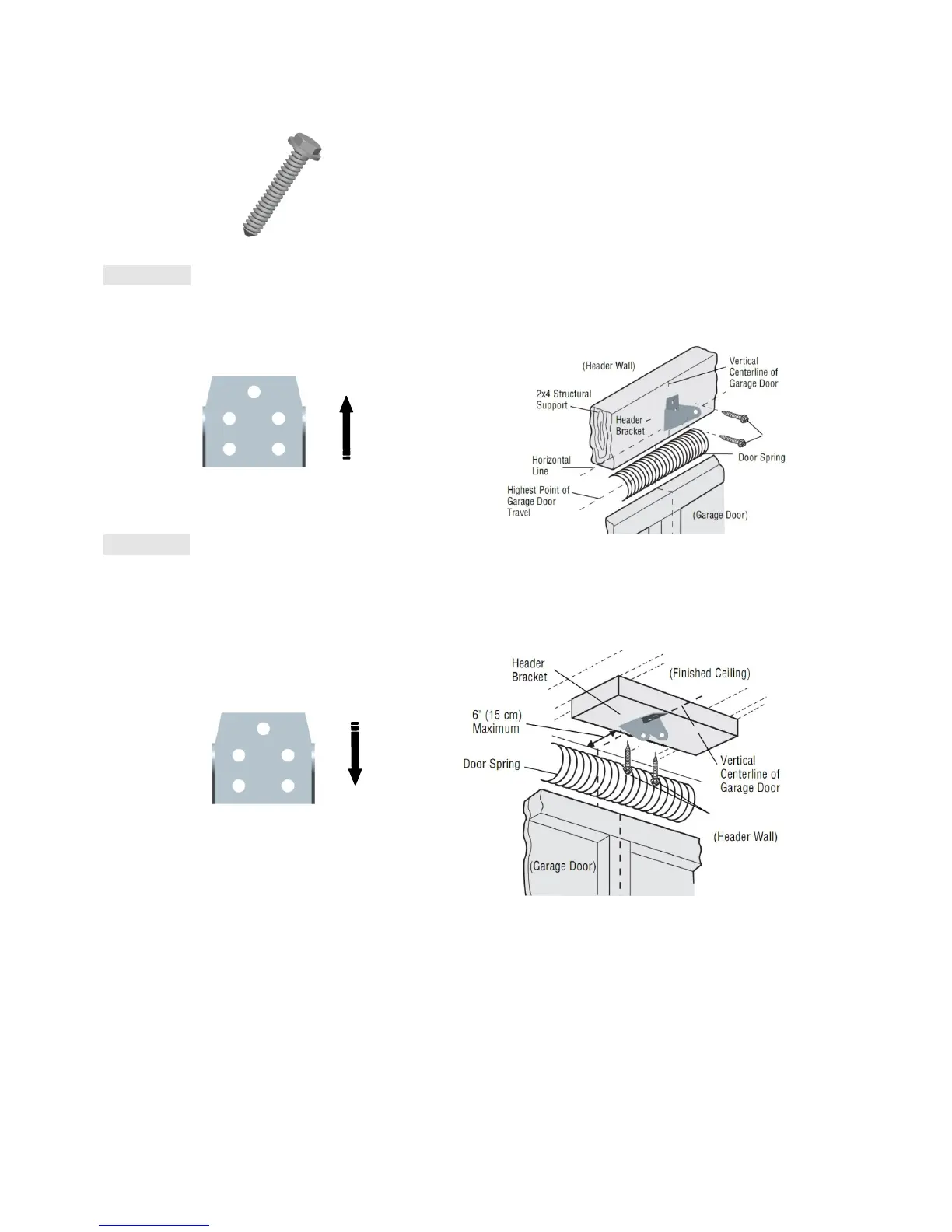 (Header Wall)

Vertical Centerline of Garage Door

2x4 Structural Support

Header Bracket

Door Spring

Horizontal Line

Highest Point of Garage Door Travel

(Garage Door)

Header Bracket

(Finished Ceiling)

6" (15 cm) Maximum

Door Spring

Vertical Centerline of Garage Door

(Header Wall)

(Garage Door)