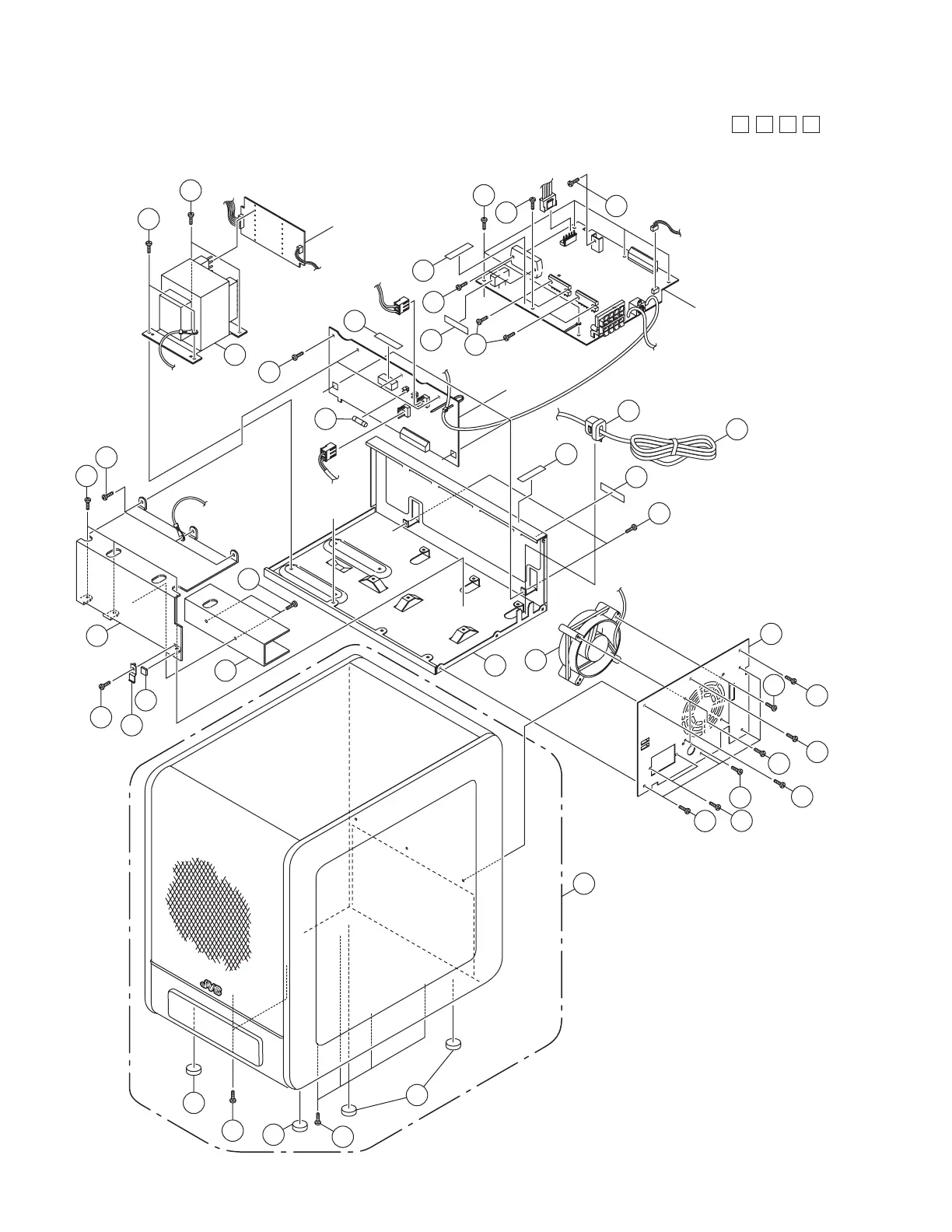 JVC