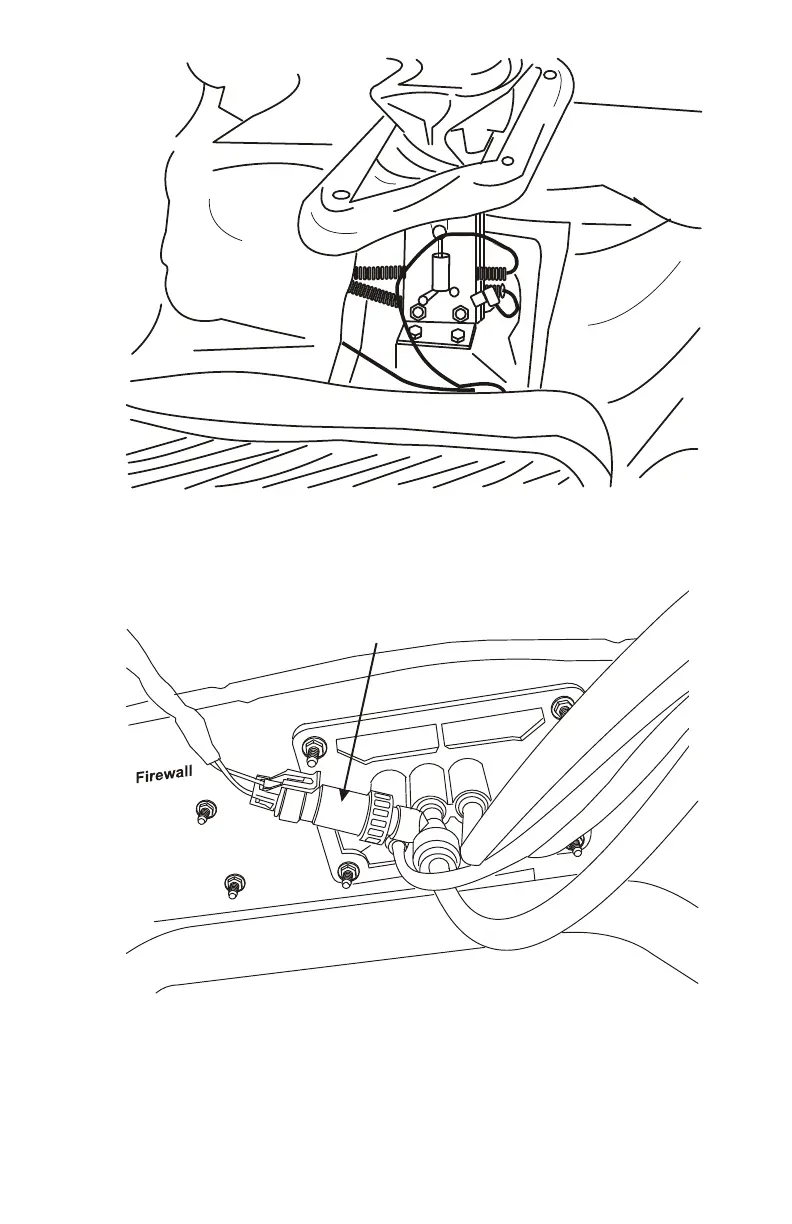 Firewall