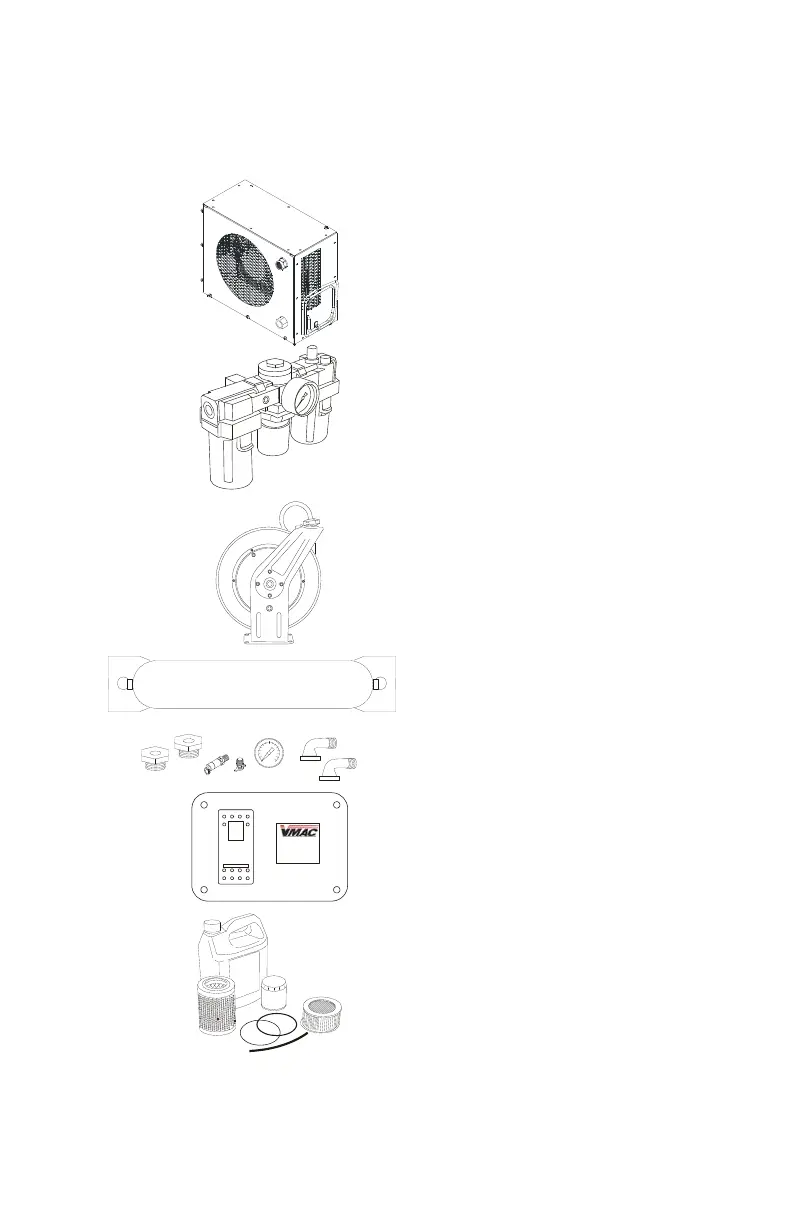 VMAC