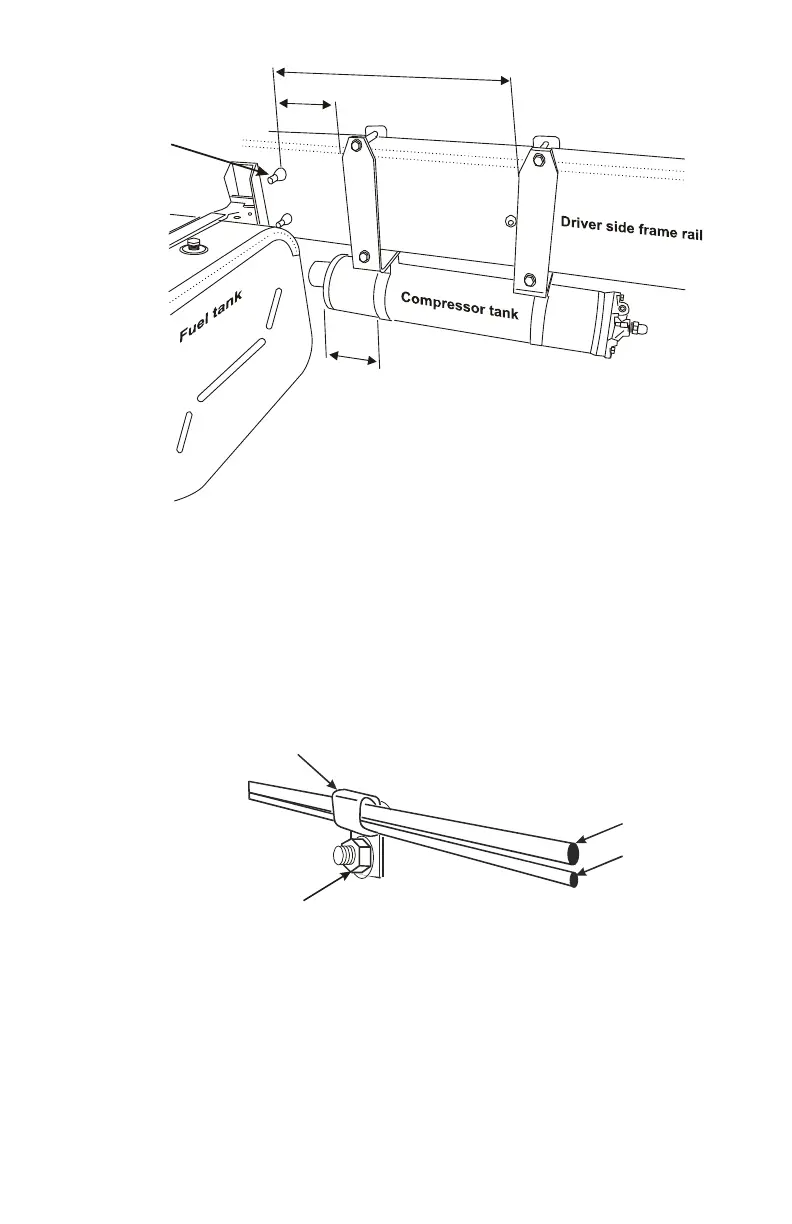 Driver side frame rail

Compressor tank

Fuel tank