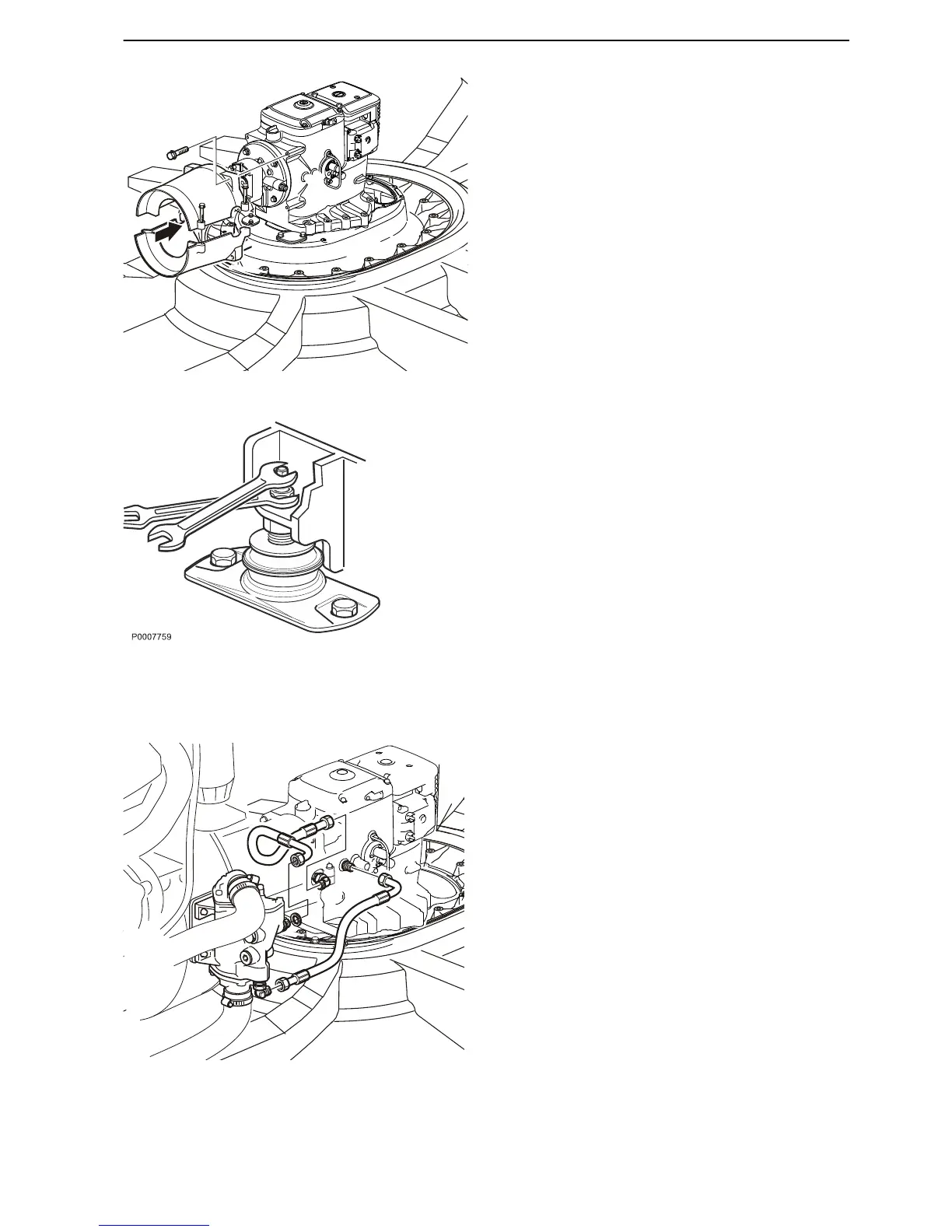 P0007759