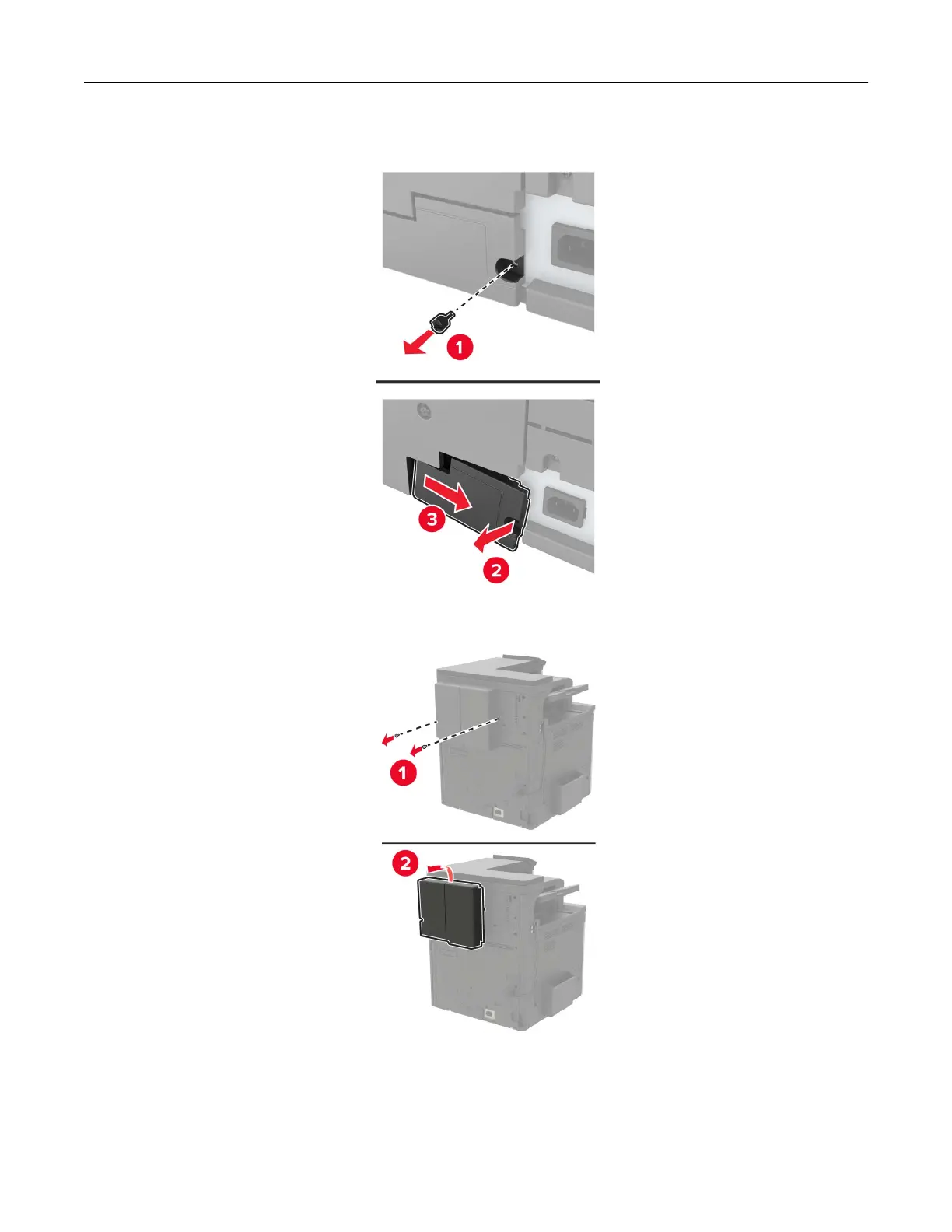 1

3

2

1

2