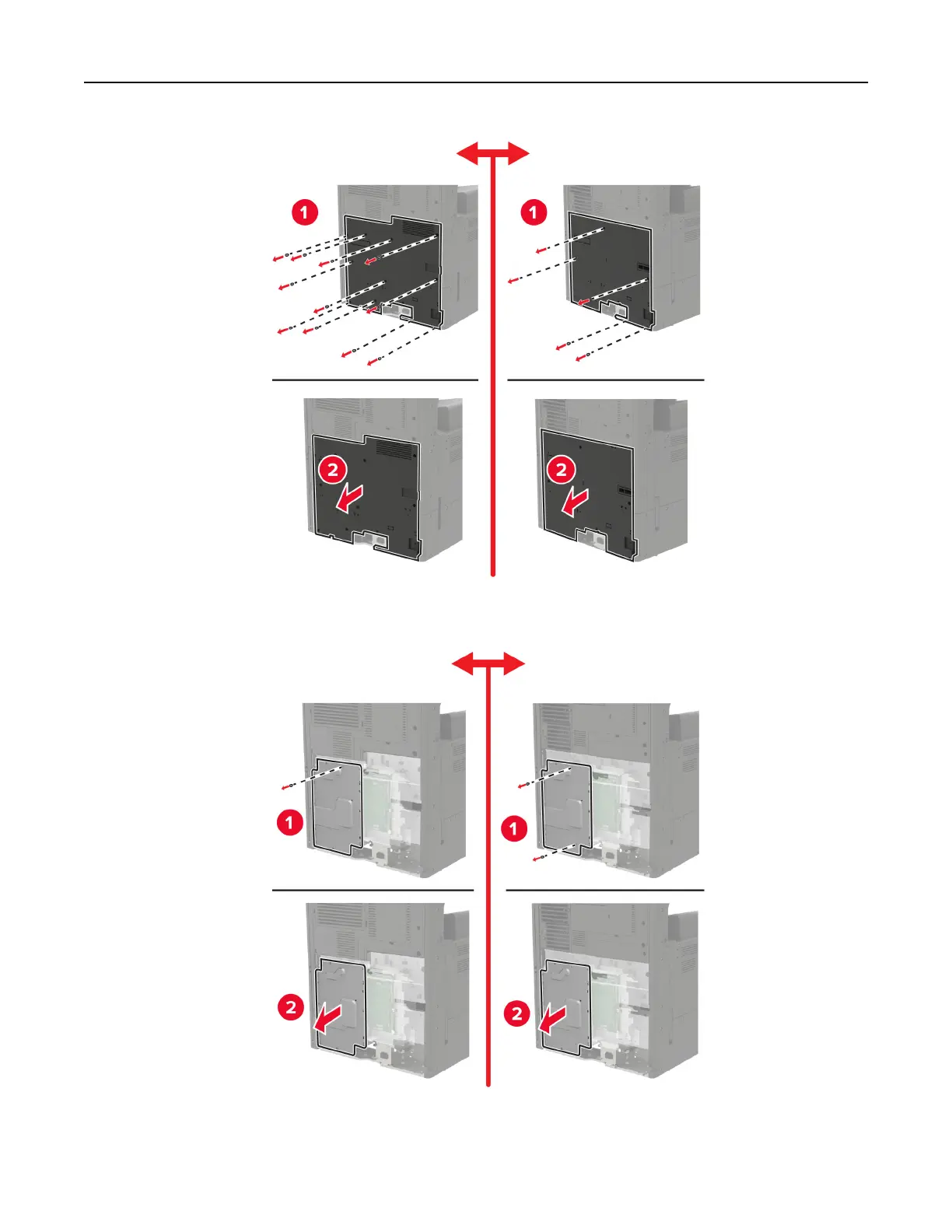 1

1

2

2

1

1

2

2