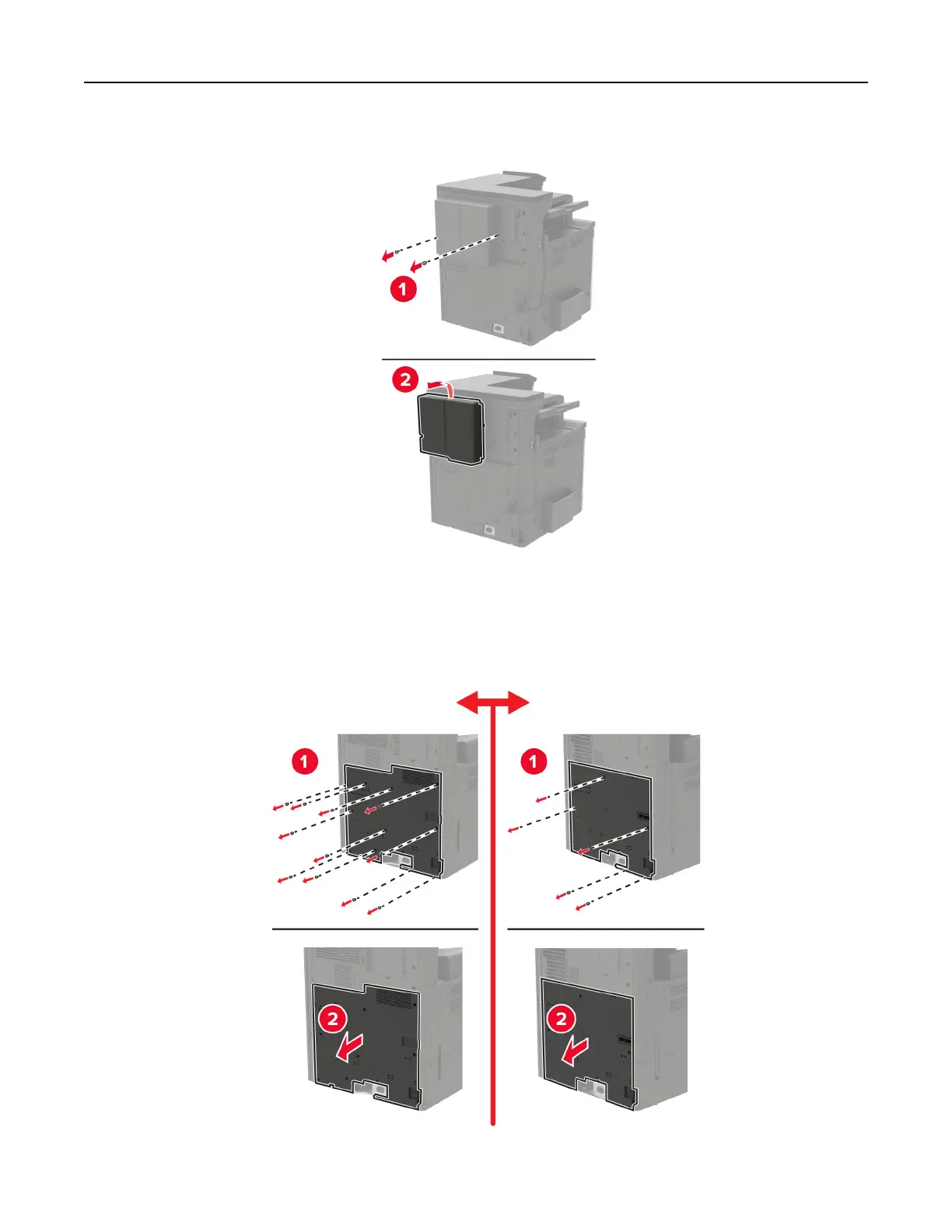 1

2

1

1

2

2