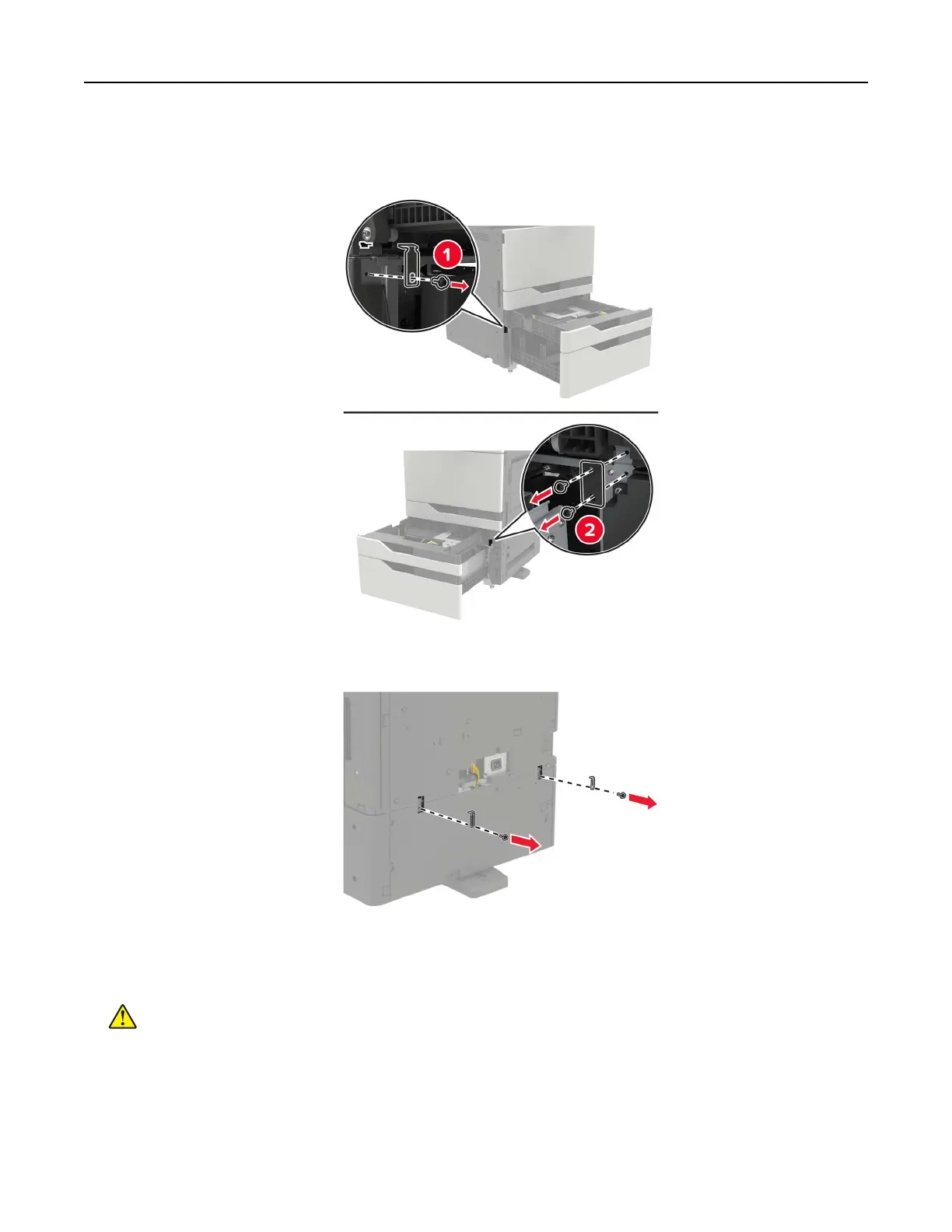 1

2