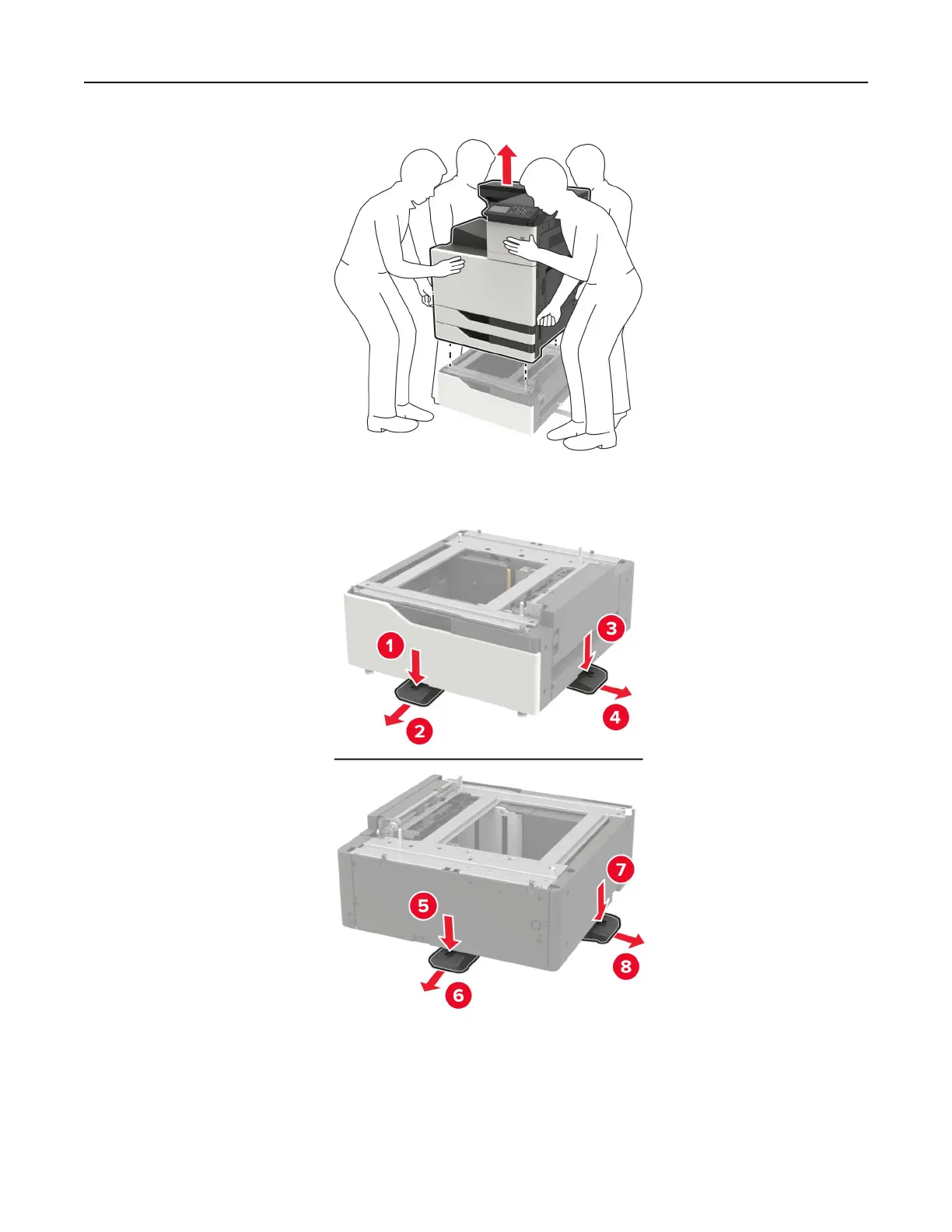 1
2
3
4
5
6
7
8