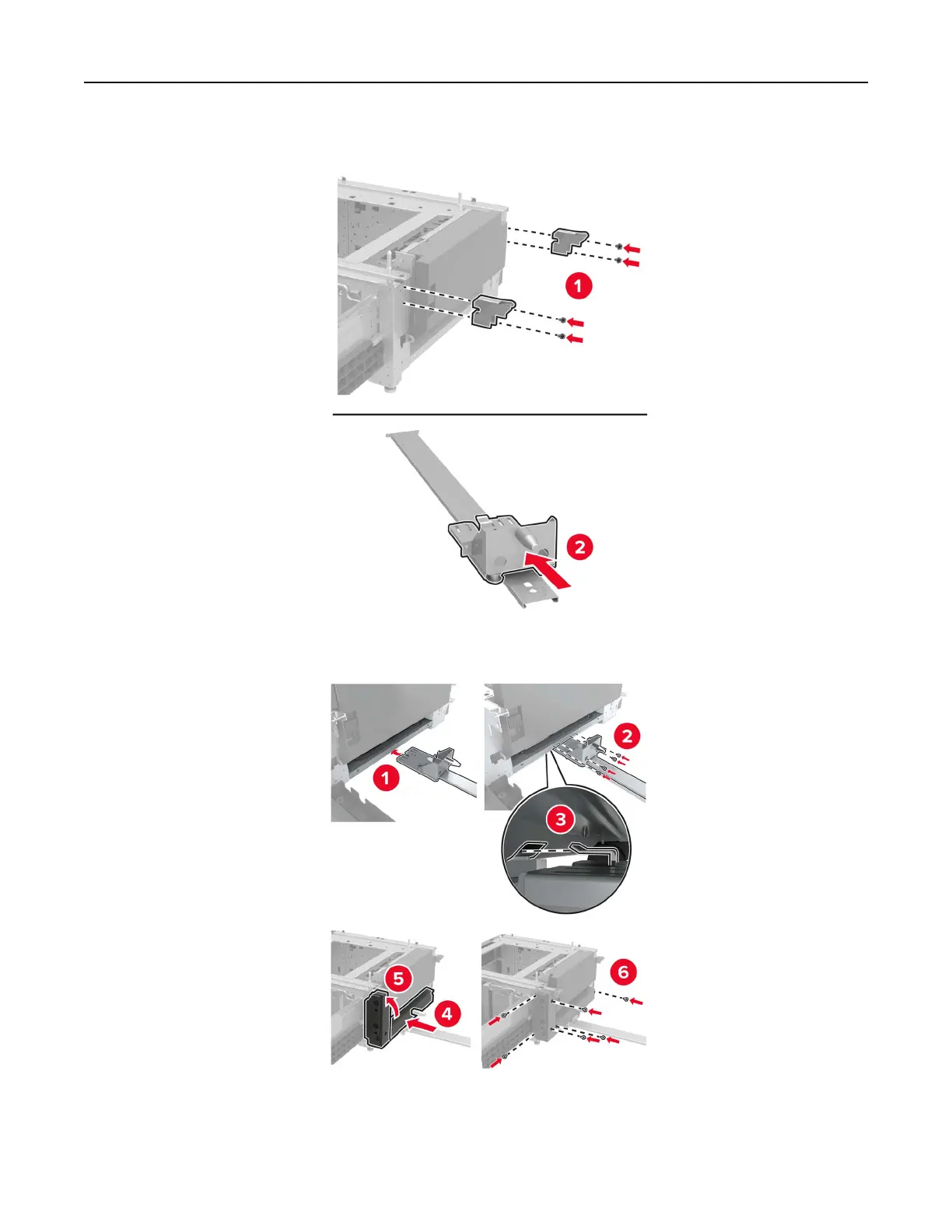 1

2

1

2

3

5

4

6