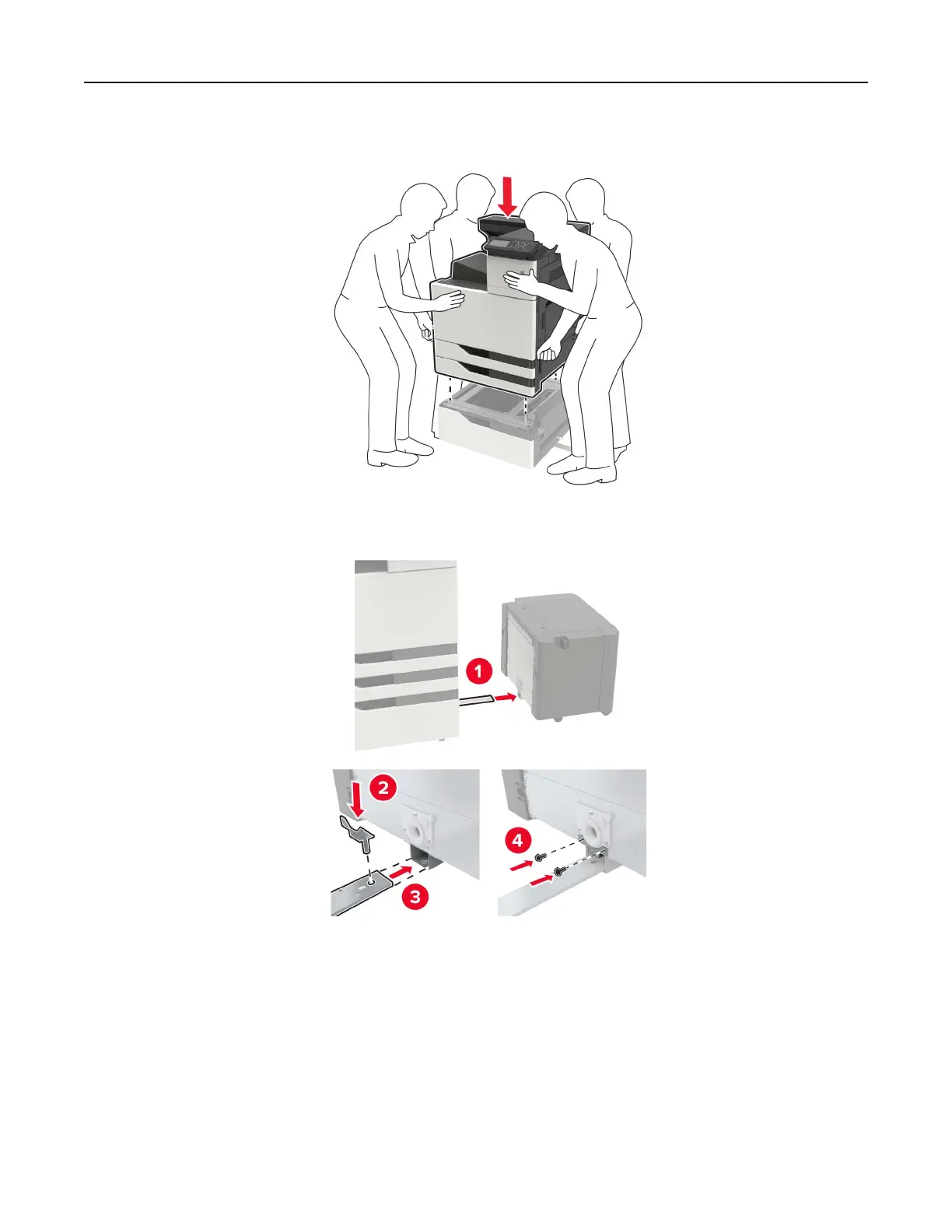 1

2

3

4