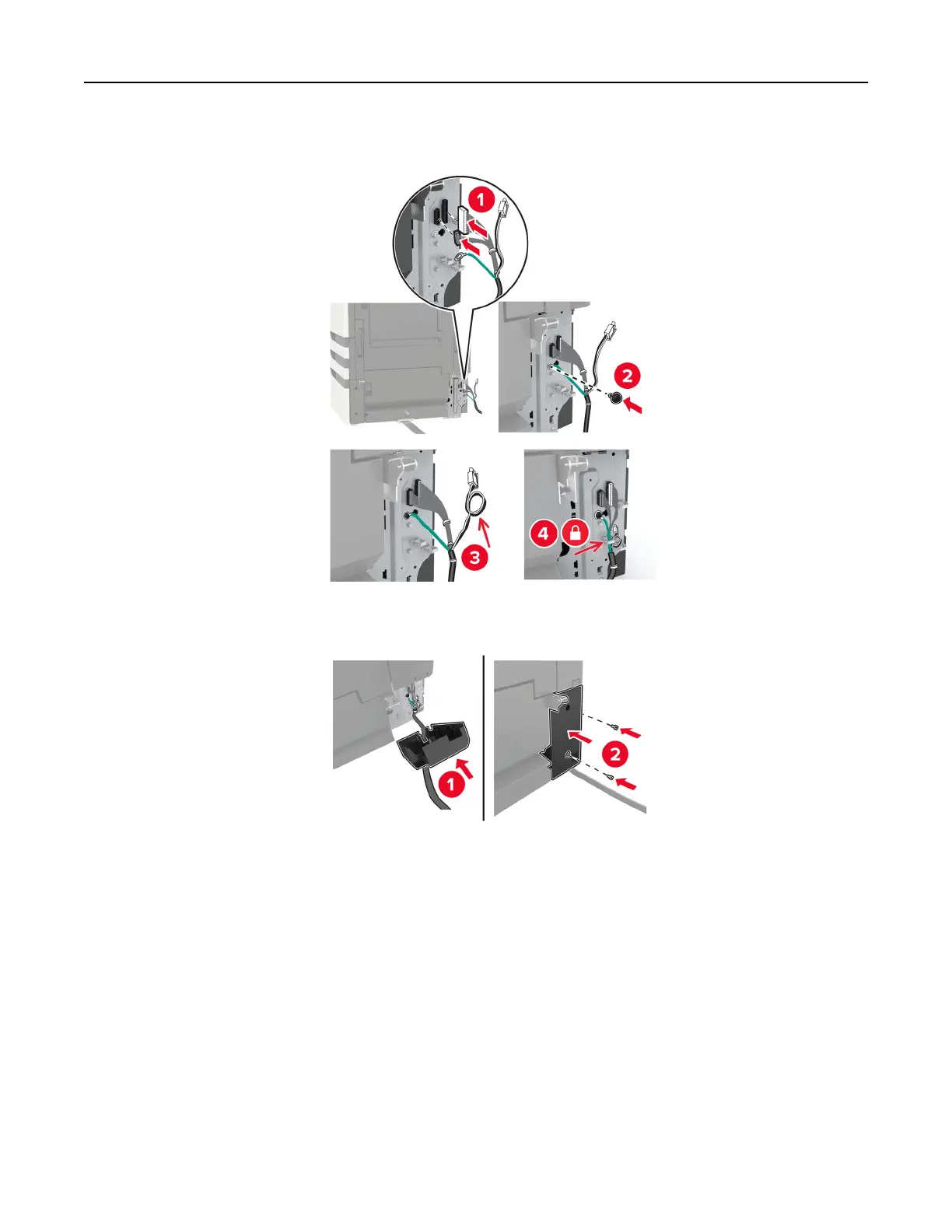 1

2

3

4

1

2