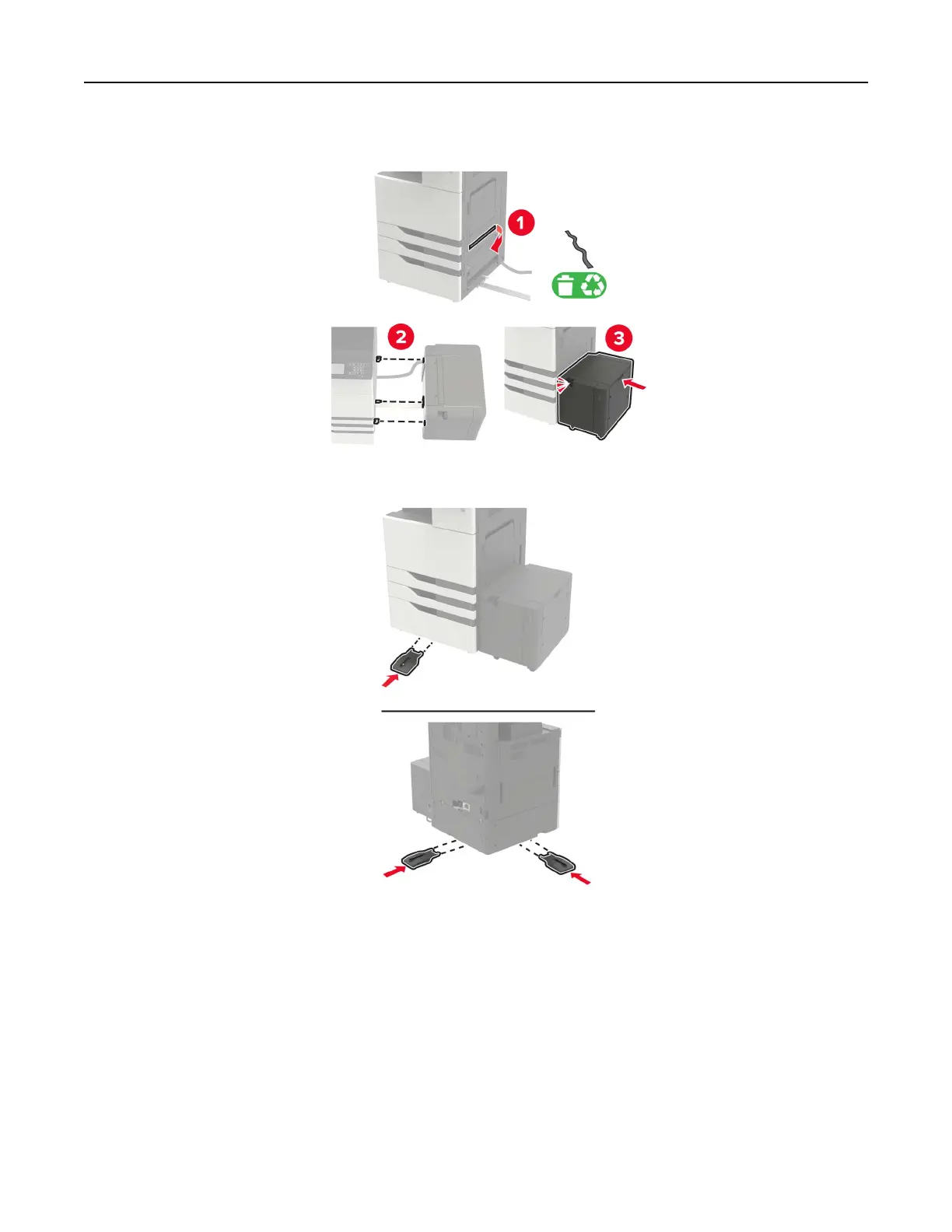 1

2

3