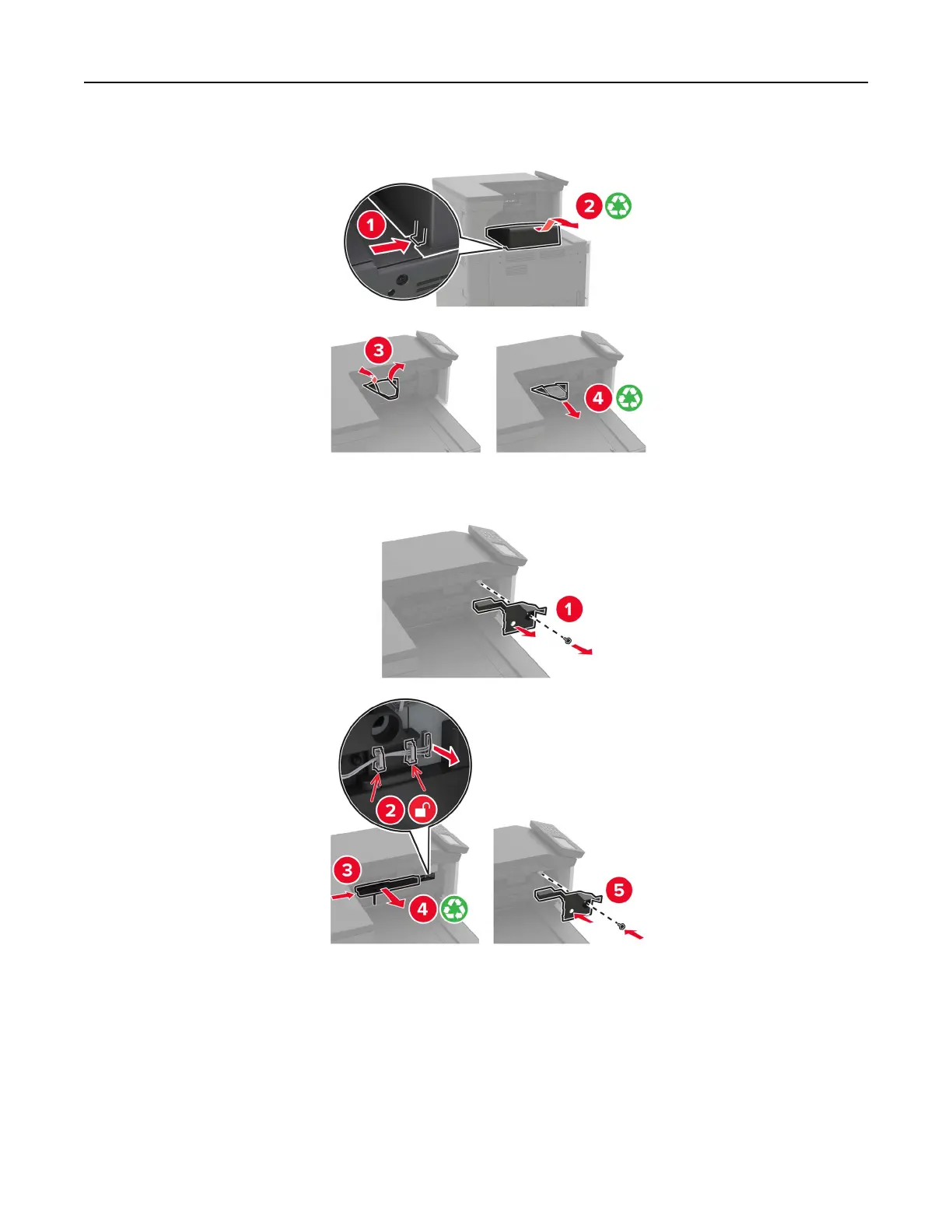 1

2

3

4

1

2

3

4

5