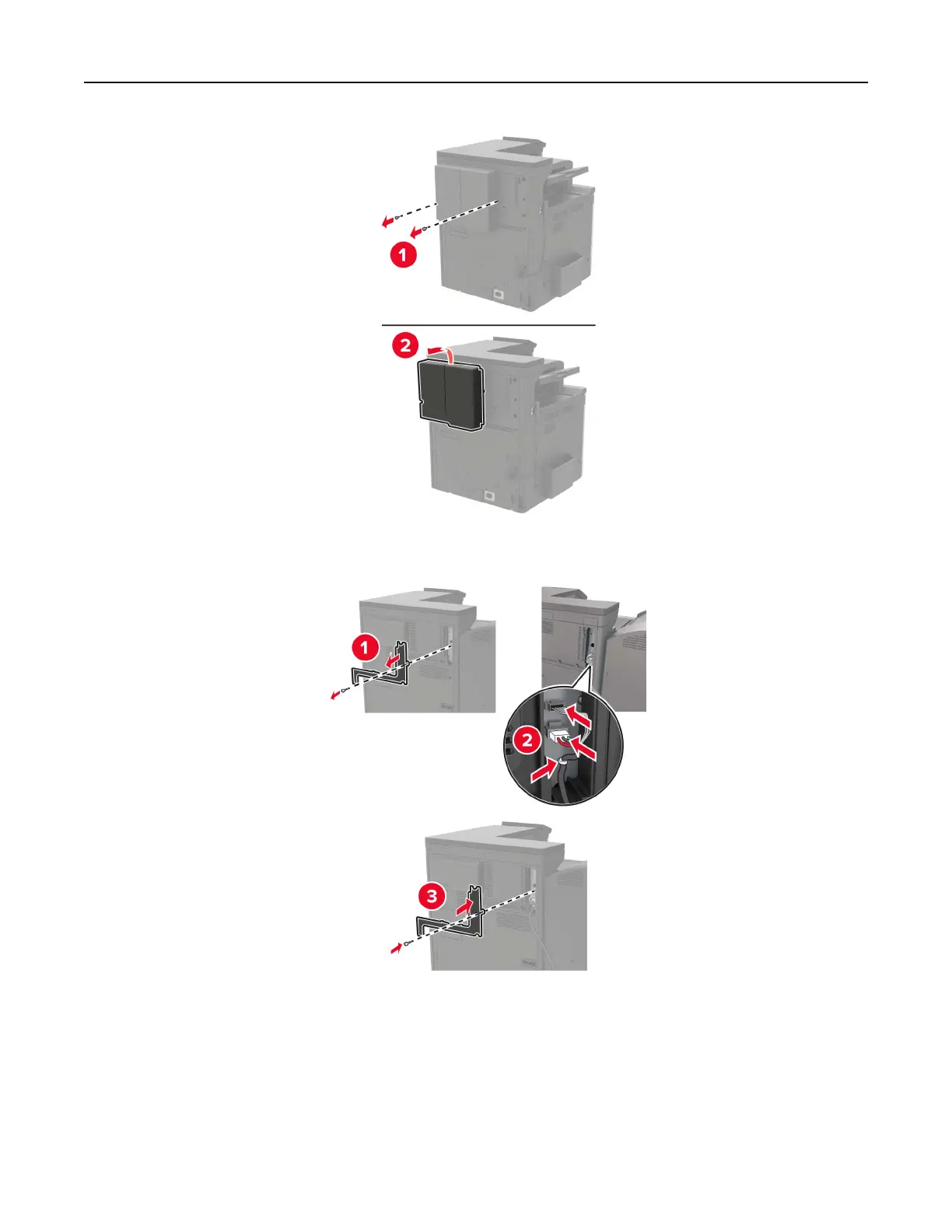 1

2

1

2

3