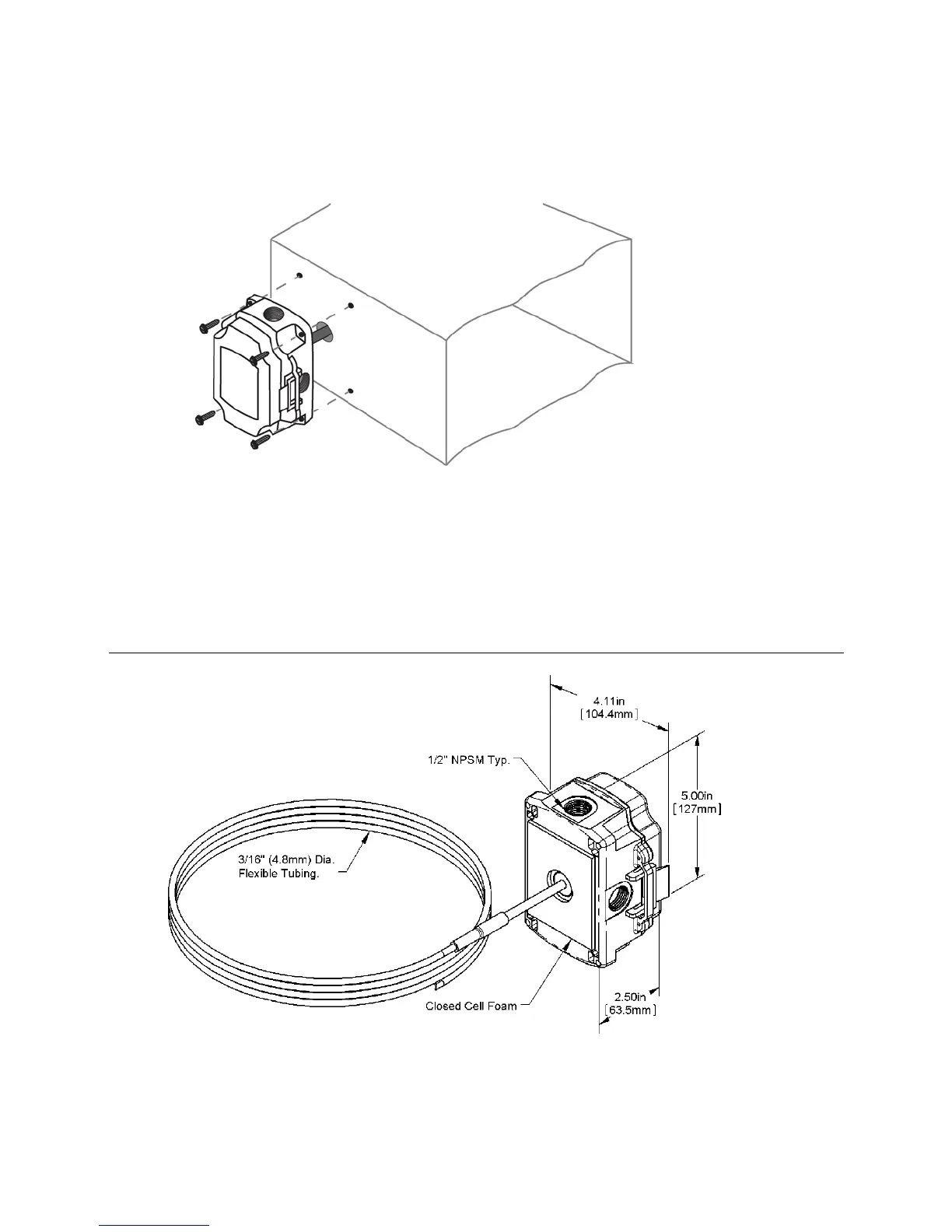 4.11in
[104.4mm]

1/2" NPSM Typ.

5.00in
[127mm]

3/16" (4.8mm) Dia.
Flexible Tubing.

Closed Cell Foam

2.50in
[63.5mm]