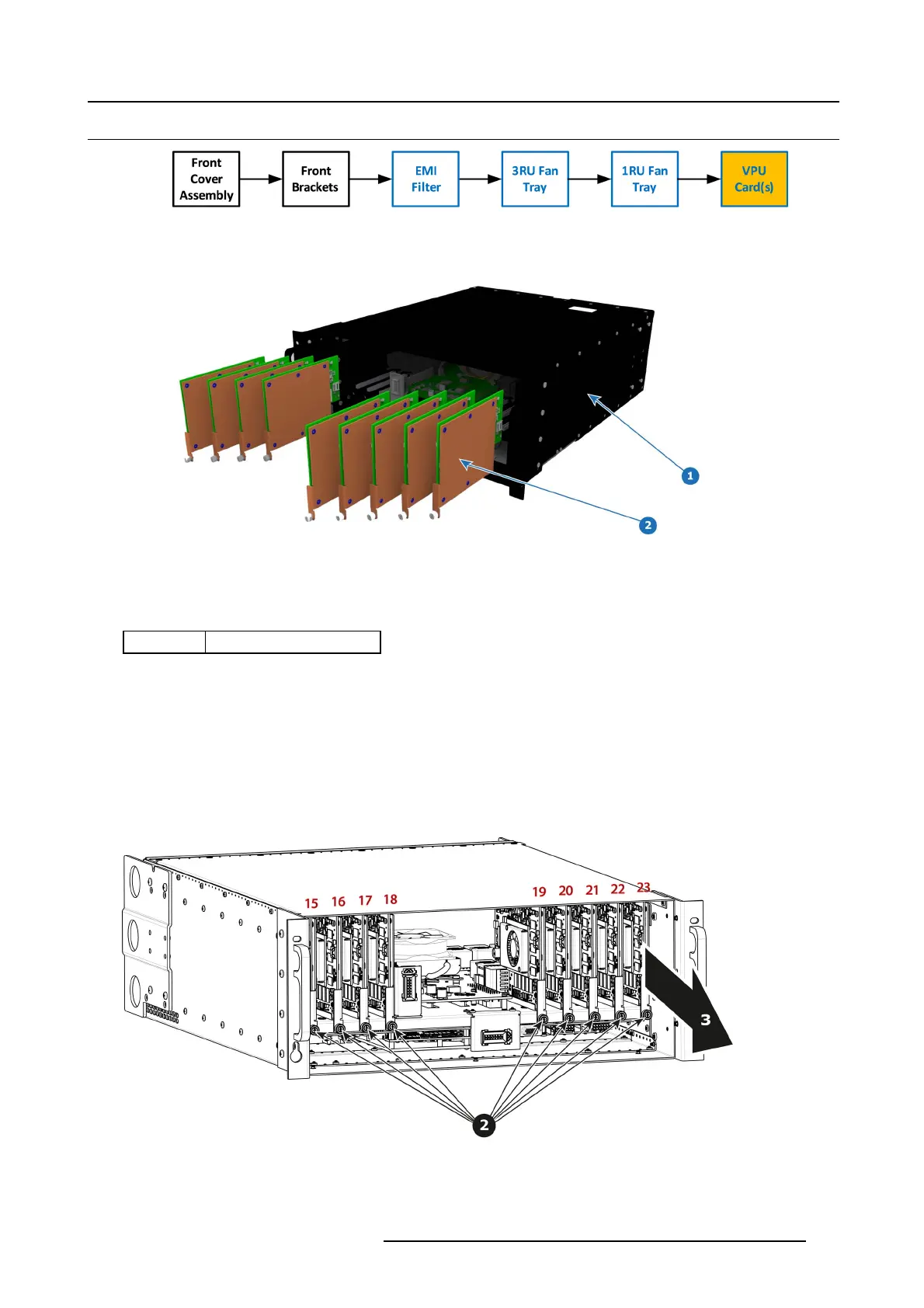 Front Cover Assembly

Front Brackets

EMI Filter

3RU Fan Tray

1RU Fan Tray

VPU Card(s)

1

2

15 16 17 18 19 20 21 22 23

3

2