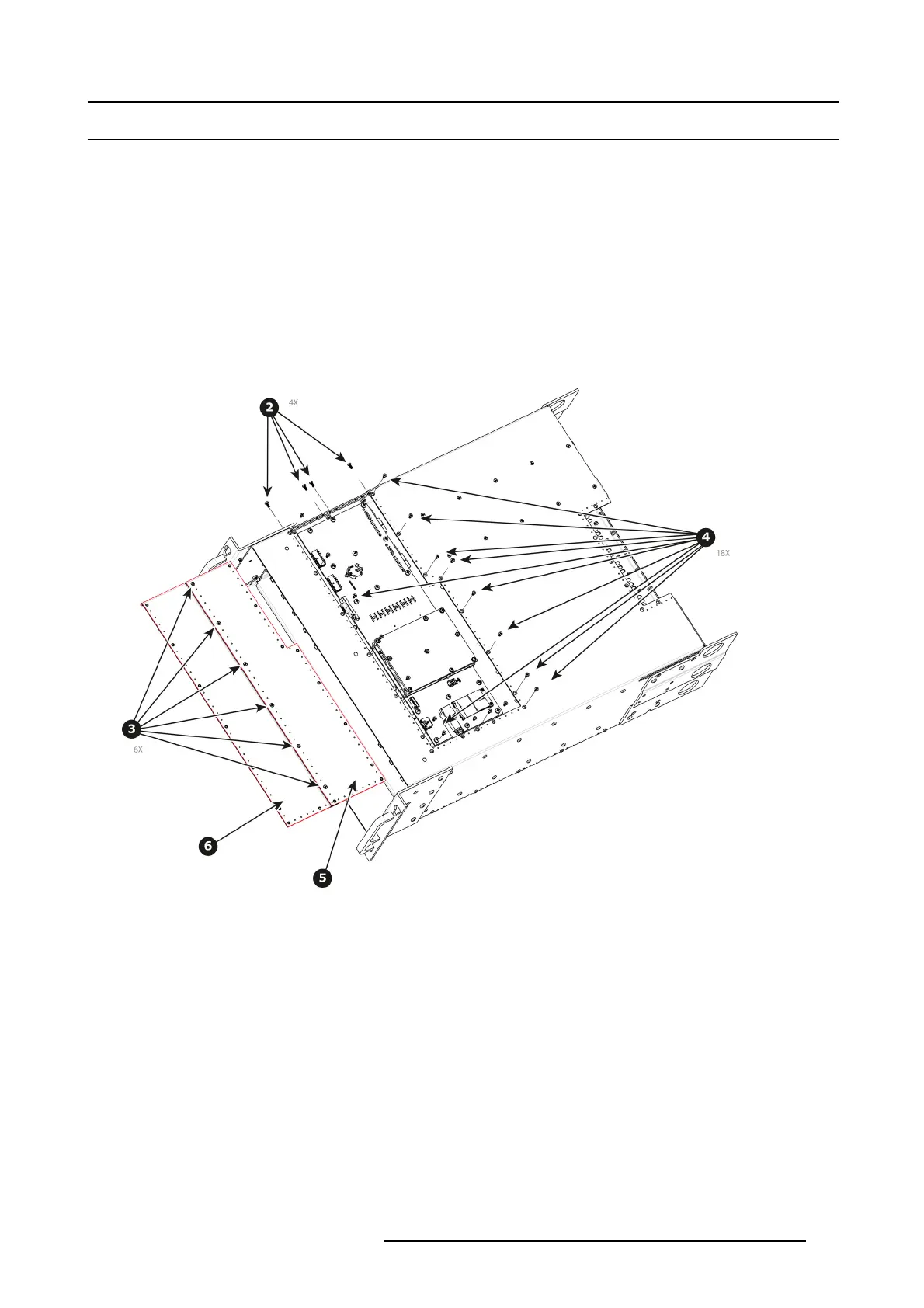 2
4X
4
18X
3
6X
6
5