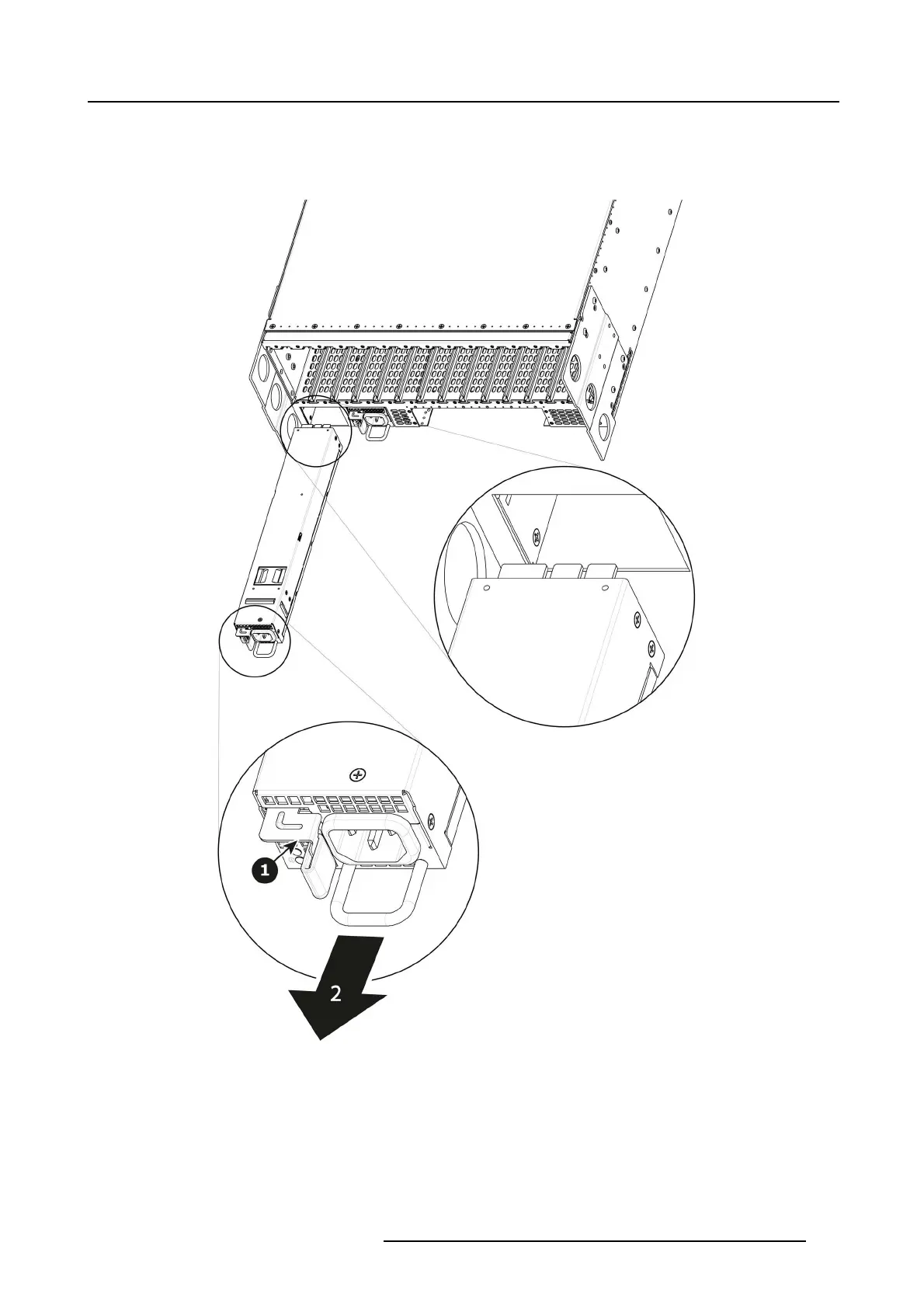 1

2