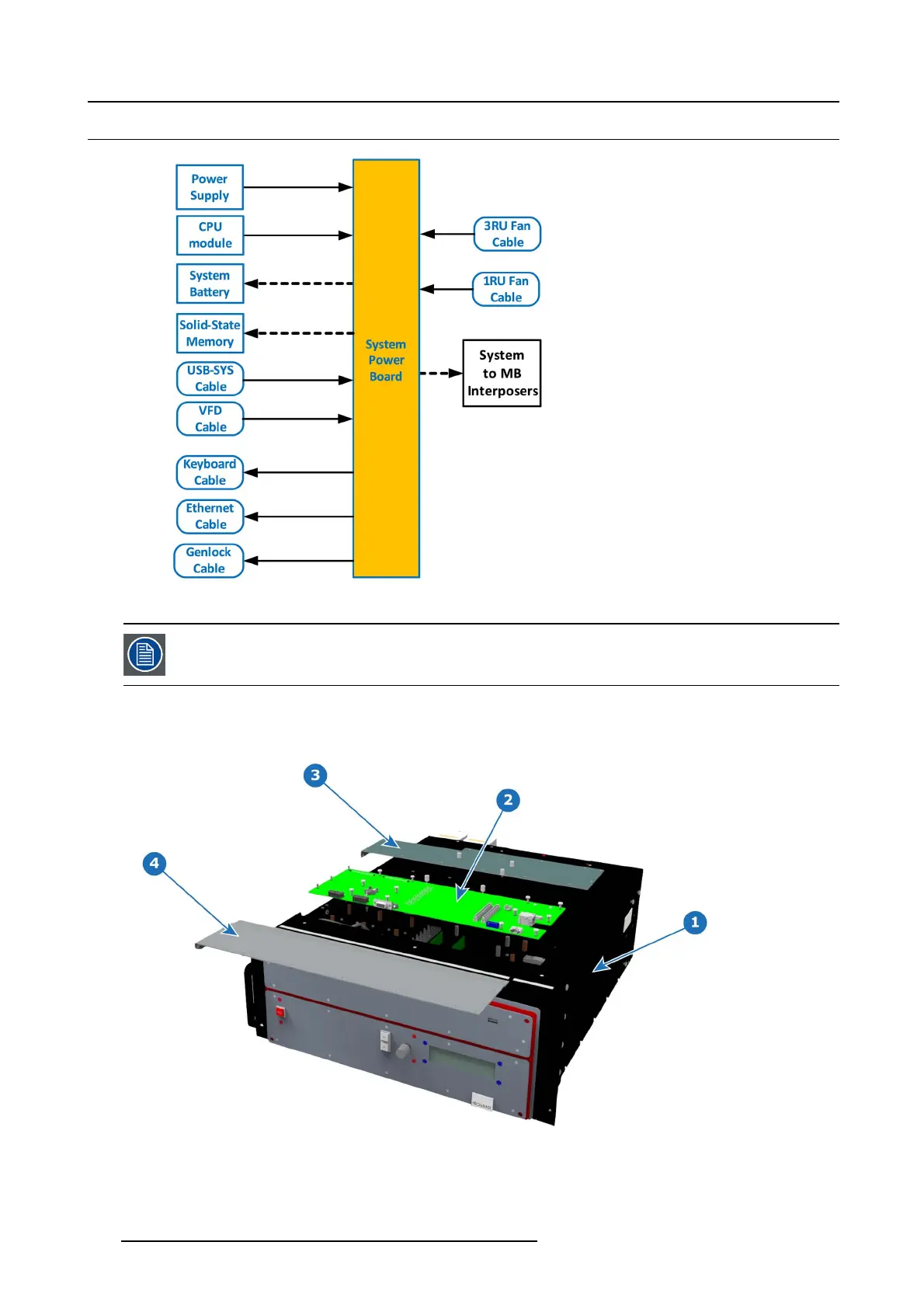 Power Supply

CPU module

System Battery

Solid-State Memory

USB-SYS Cable

VFD Cable

Keyboard Cable

Ethernet Cable

Genlock Cable

System Power Board

3RU Fan Cable

1RU Fan Cable

System to MB Interposers

3

2

4

1