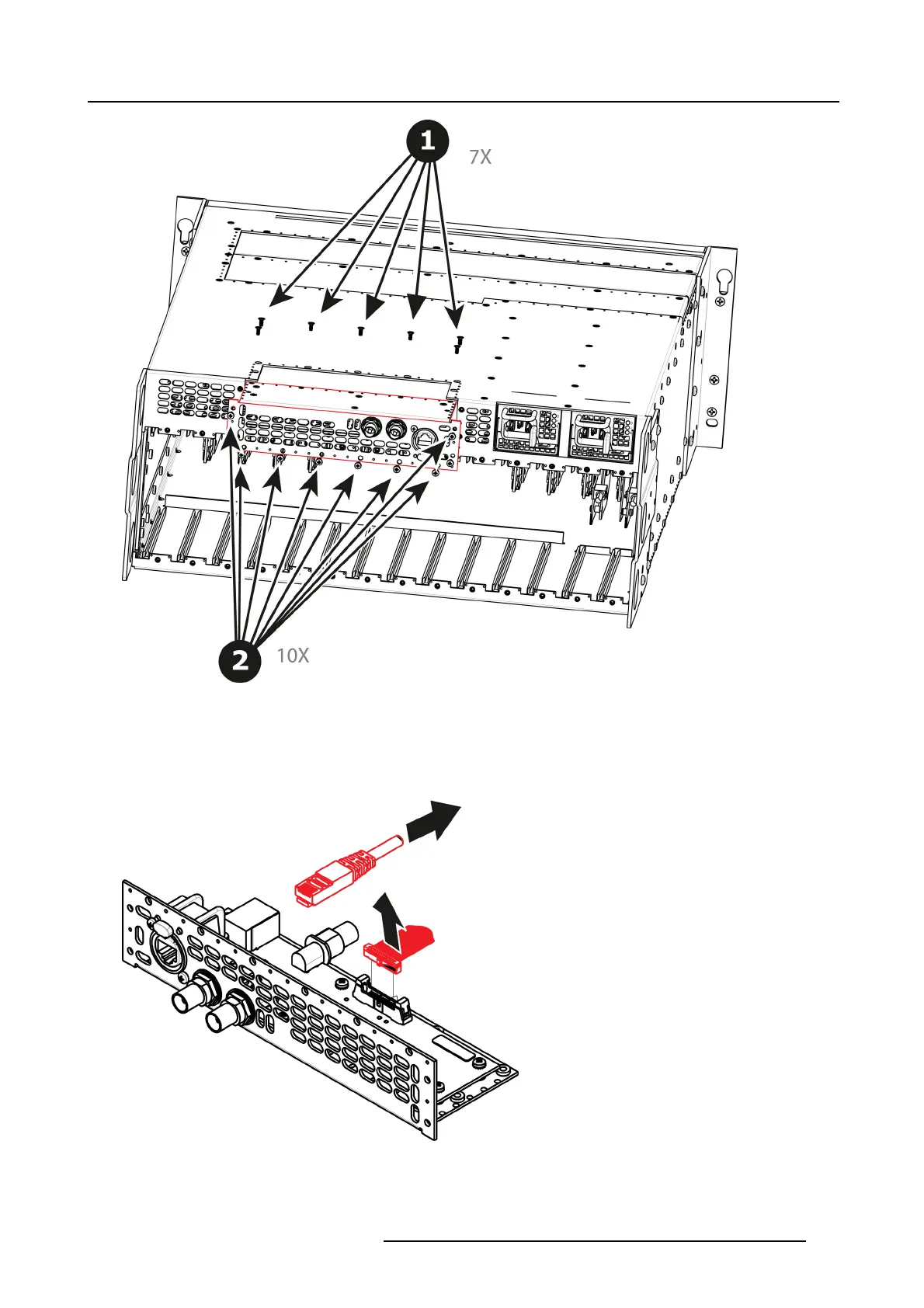 1

7X

2

10X