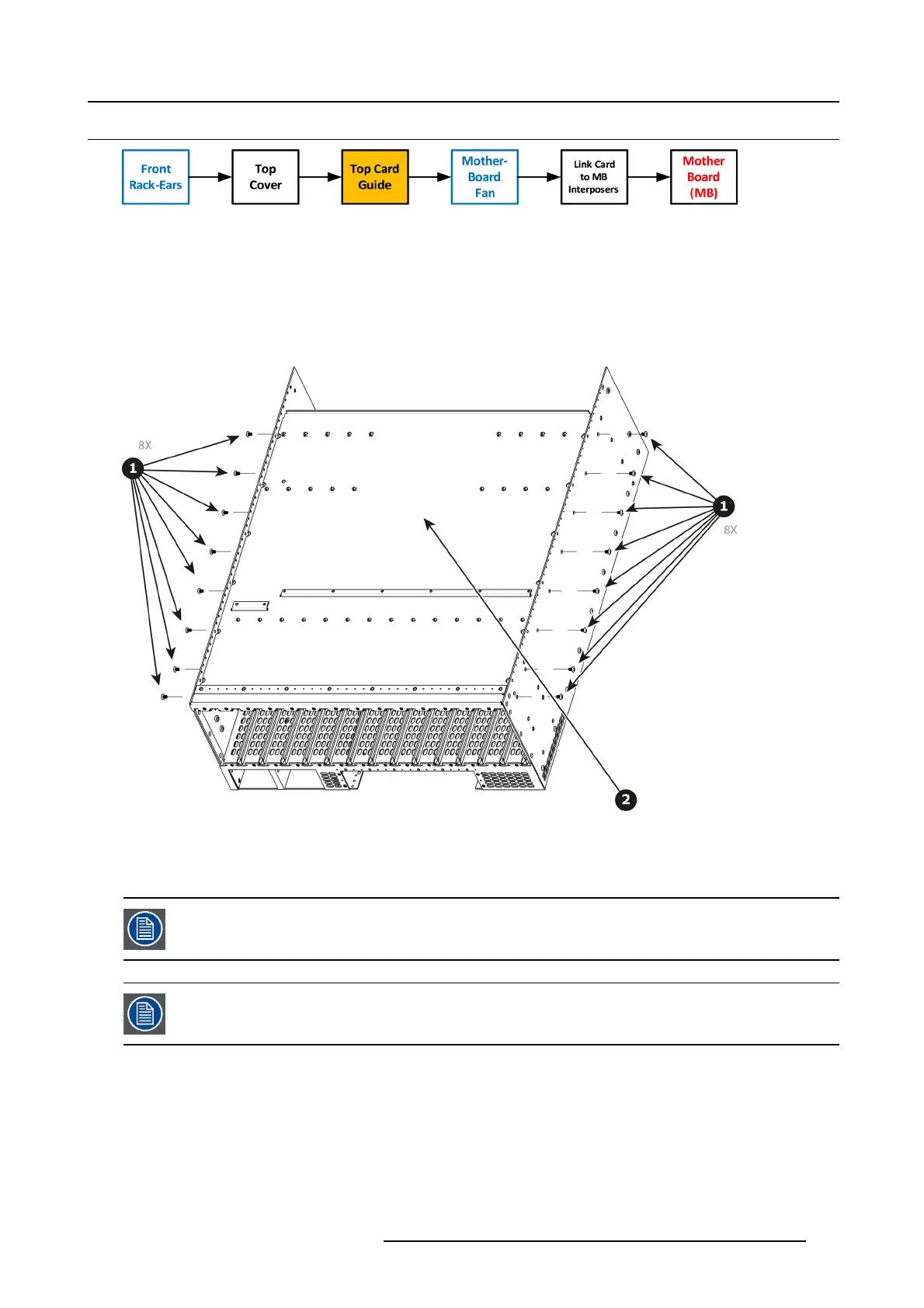 Front Rack-Ears

Top Cover

Top Card Guide

Mother-Board Fan

Link Card to MB Interposers

Mother Board (MB)

8X

1

1

8X

2