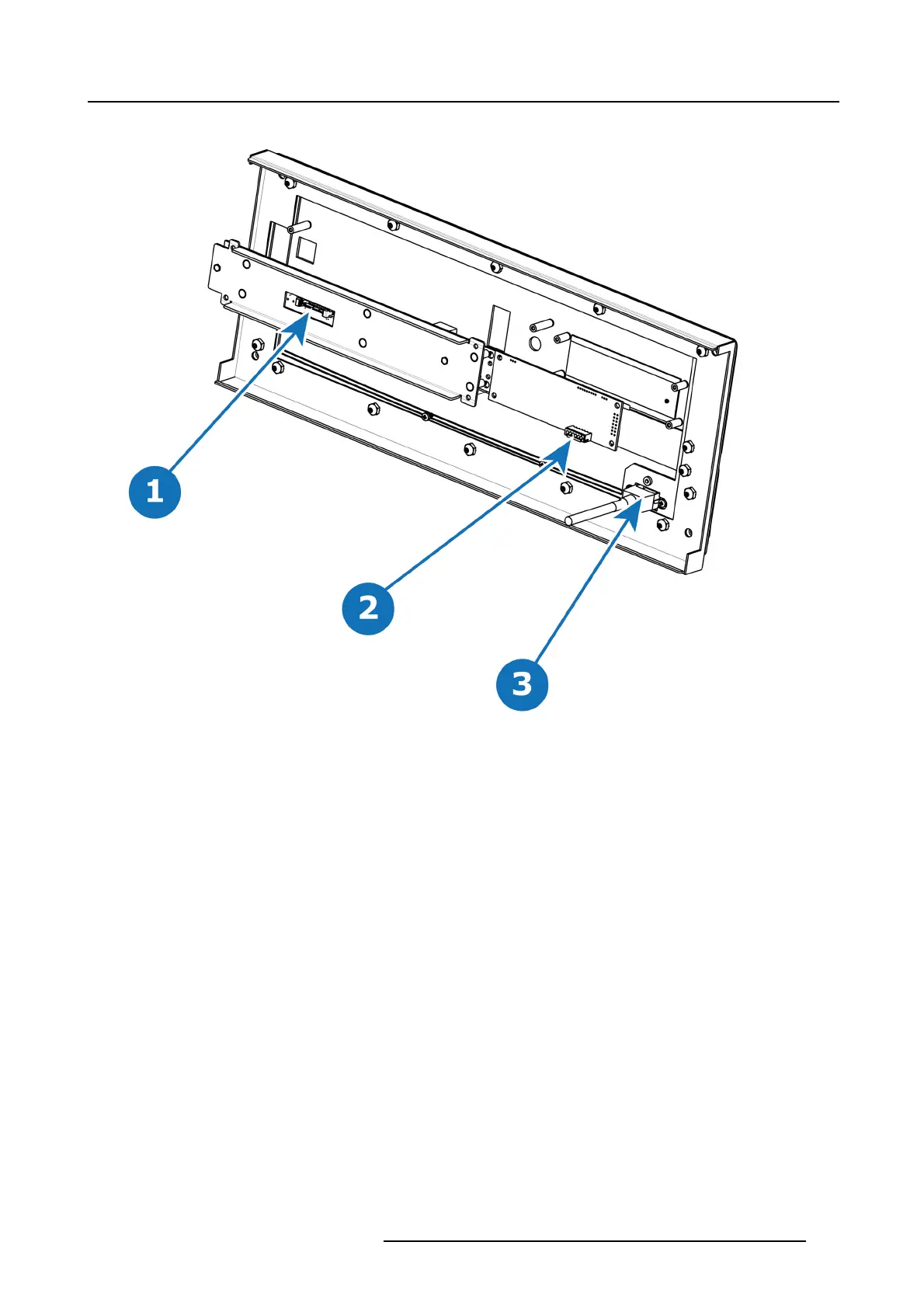 1

2

3