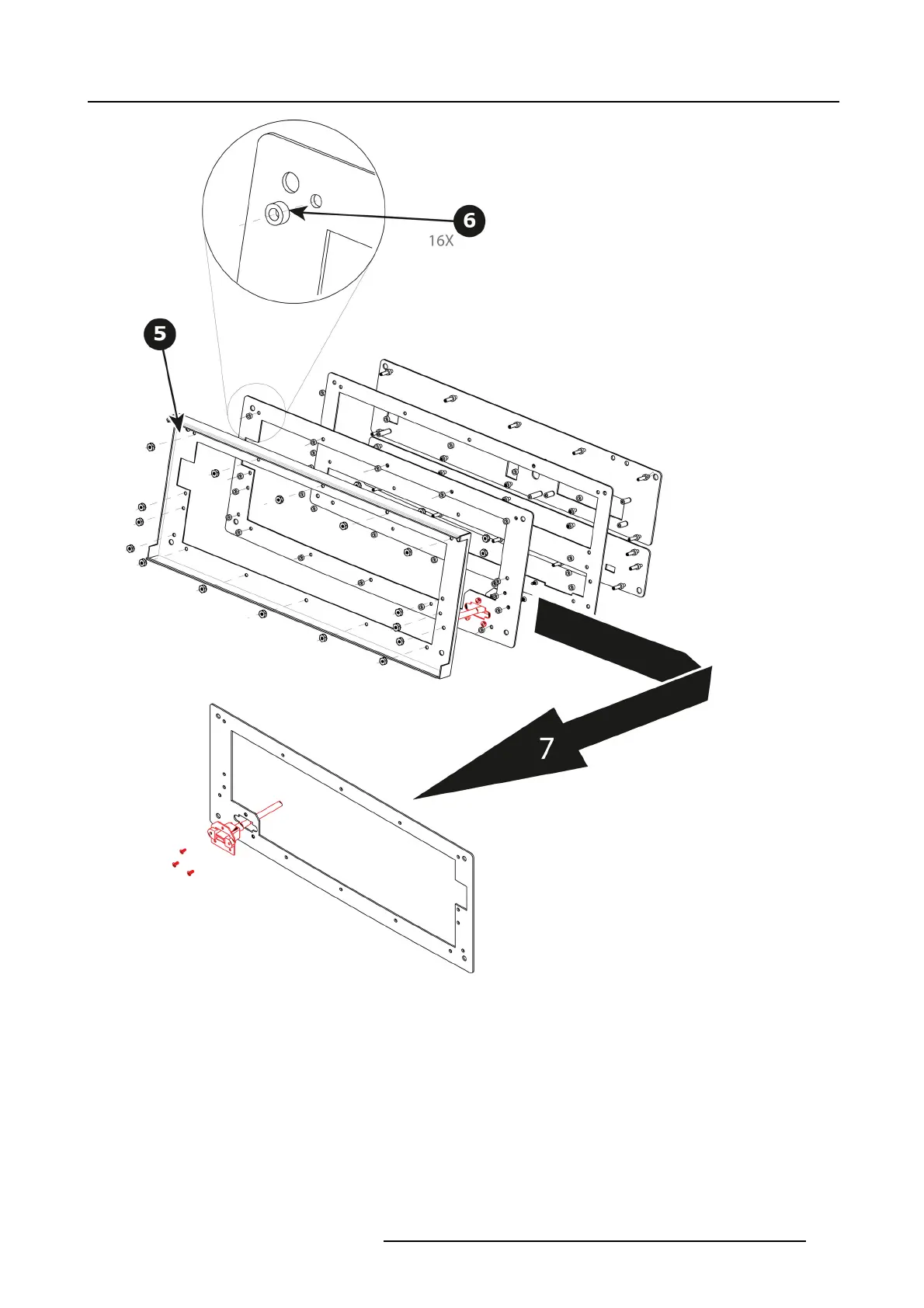 6
16X
5
7