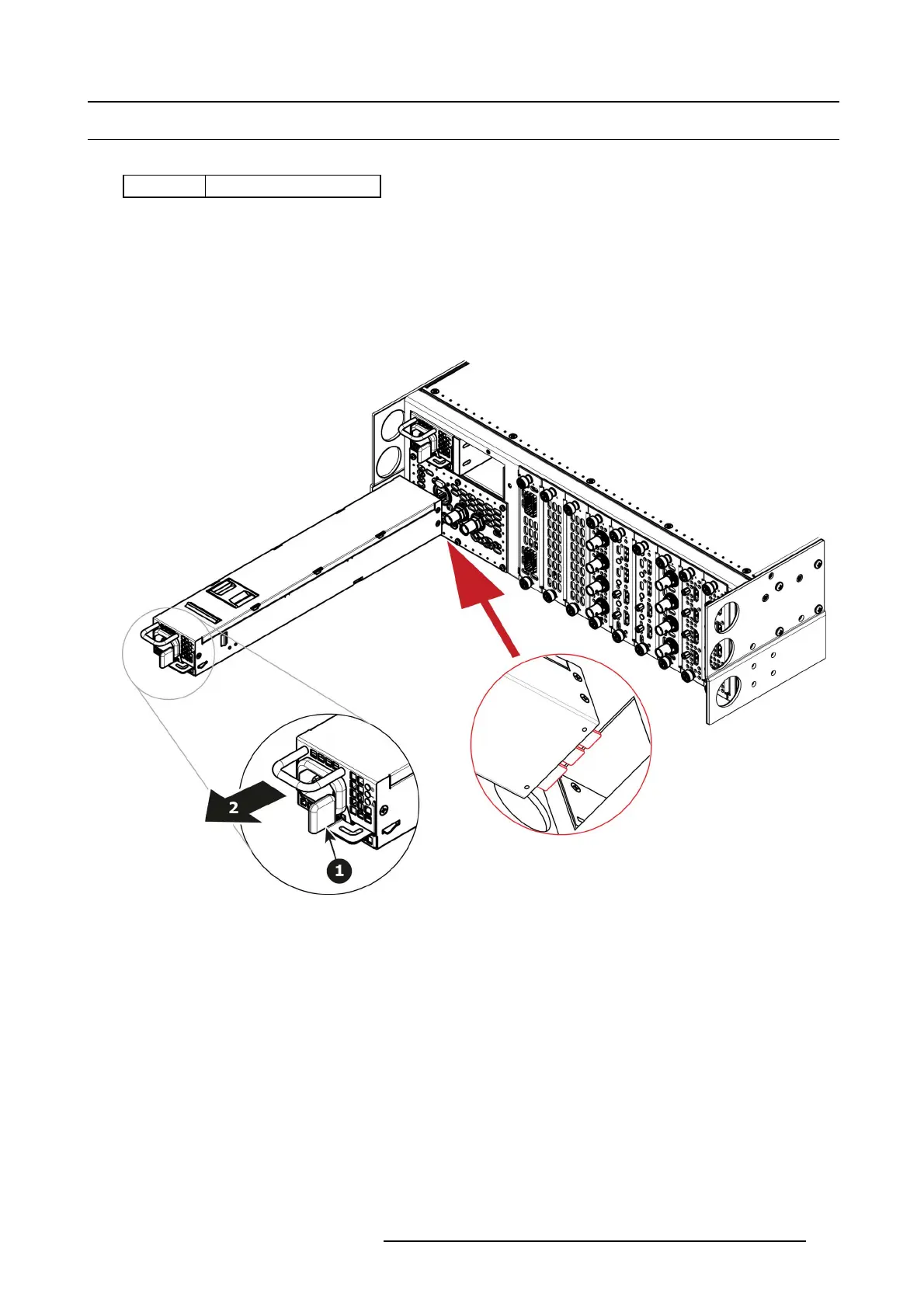 2

1