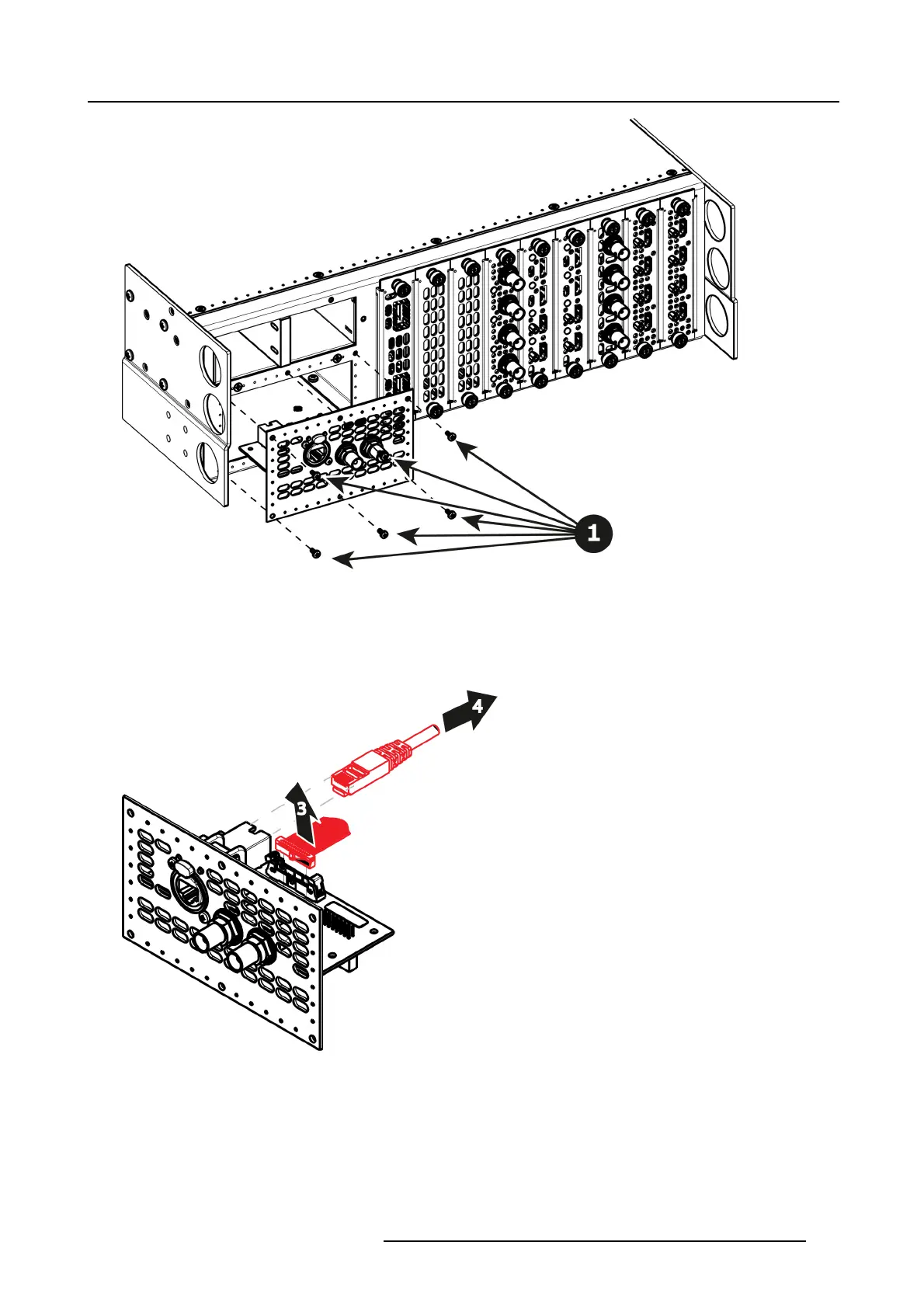 1

4

3