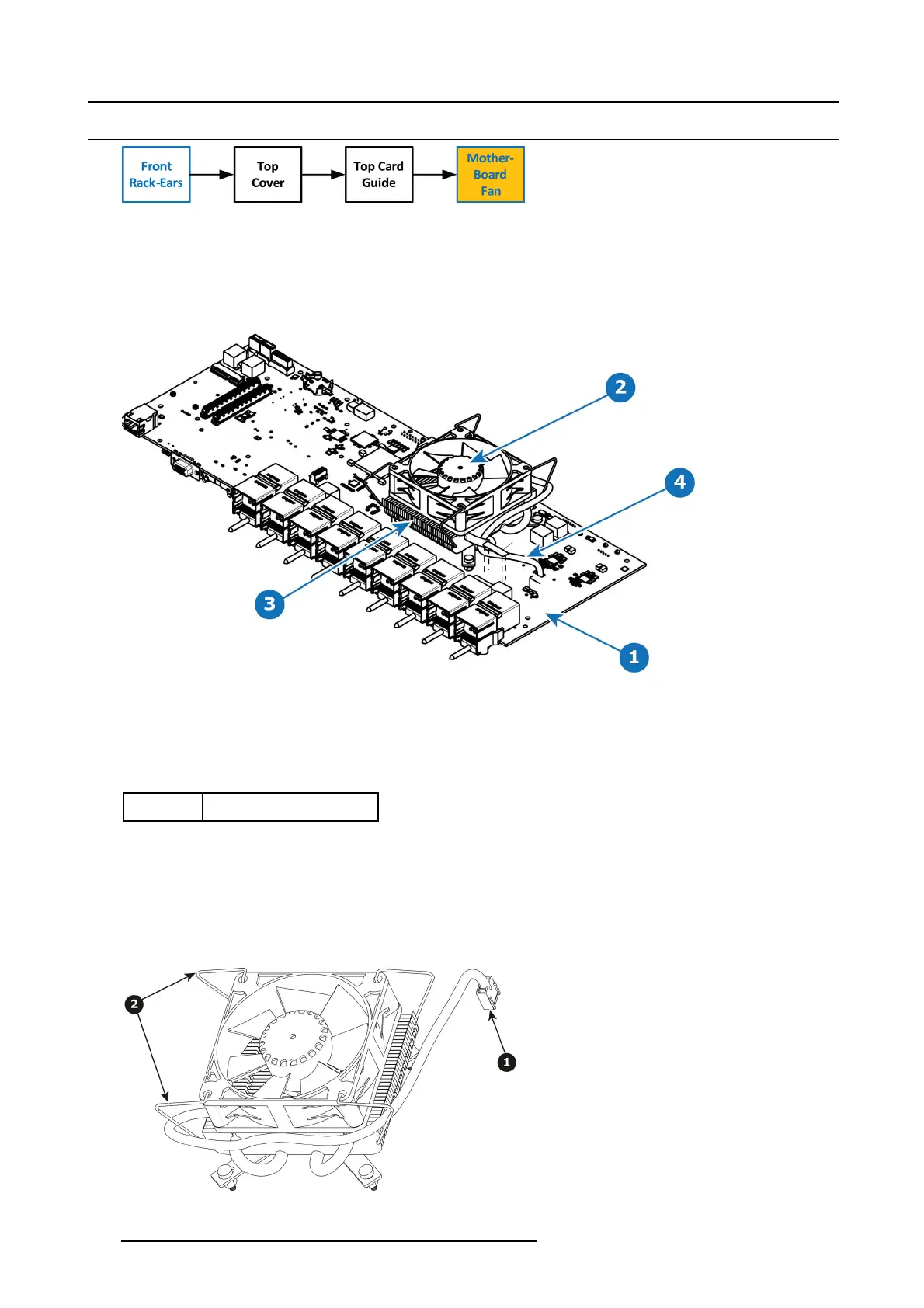 Front Rack-Ears

Top Cover

Top Card Guide

Mother-Board Fan

2

4

3

1

2

1