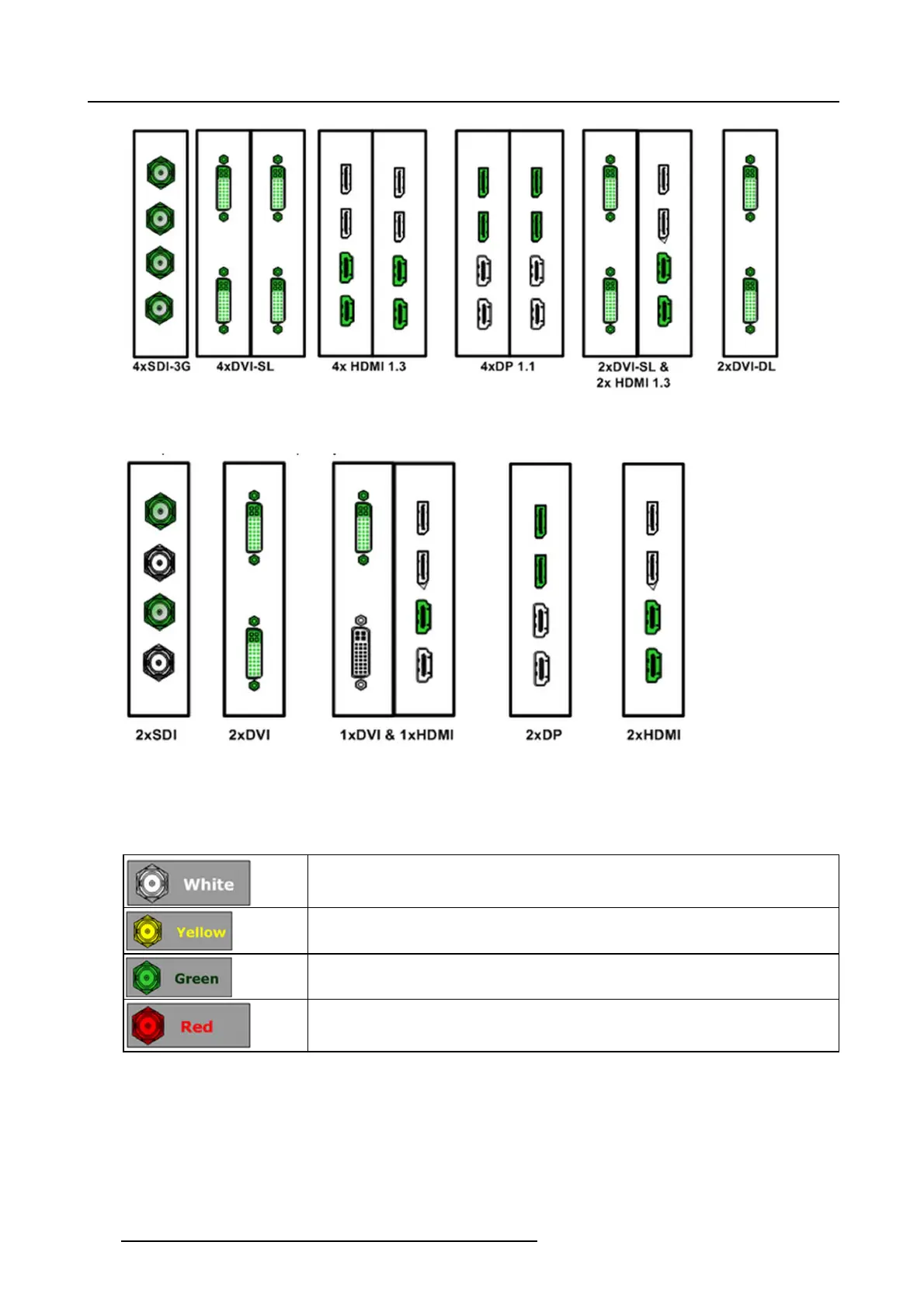 4xSDI-3G 4xDVI-SL 4x HDMI 1.3 4xDP 1.1 2xDVI-SL & 2x HDMI 1.3 2xDVI-DL

2xSDI 2xDVI 1xDVI & 1xHDMI 2xDP 2xHDMI

| White | |
|---|---|
| Yellow | |
| Green | |
| Red | |