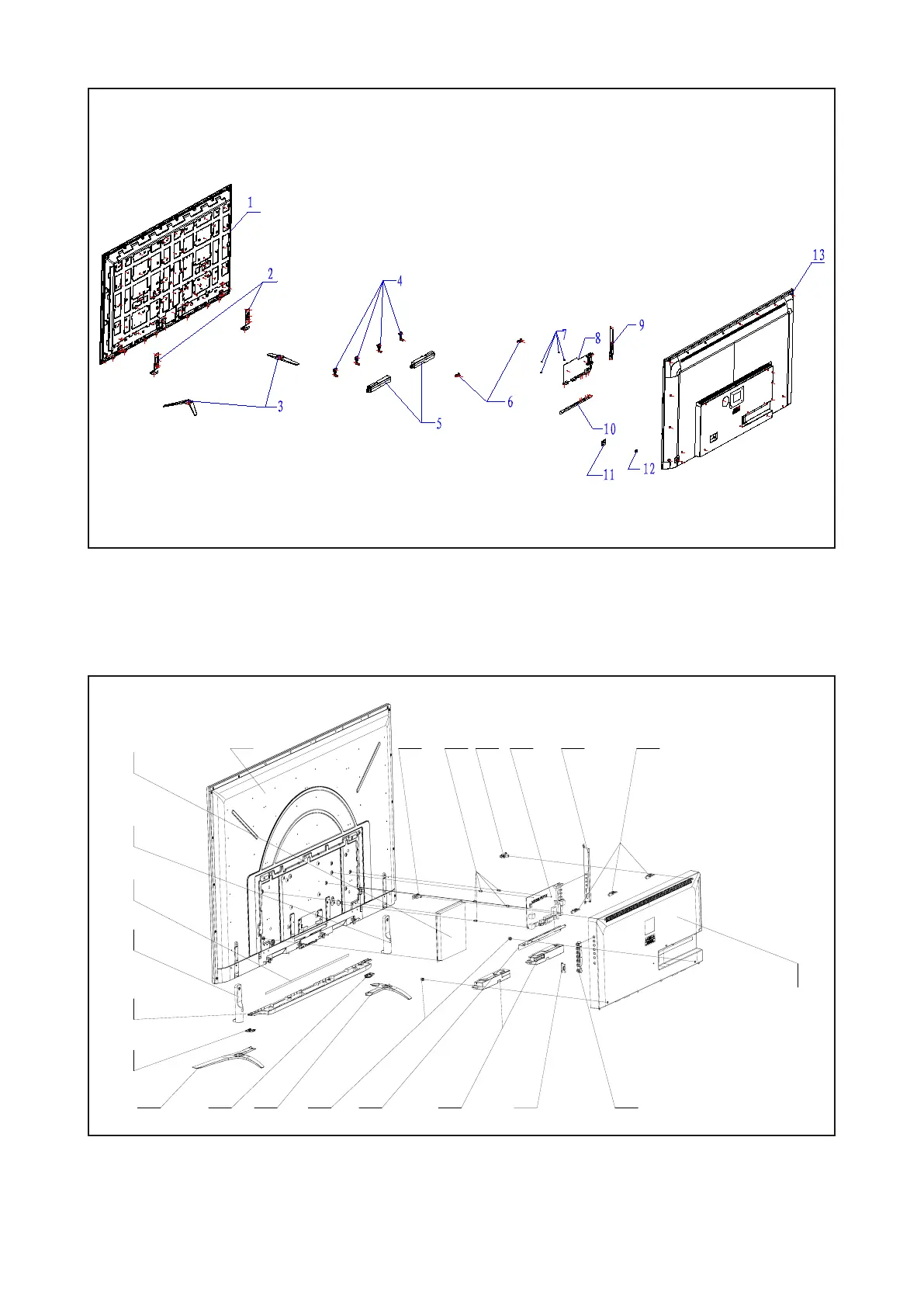 1
2
3
4
5
6
7
8
9
10
11
12
13