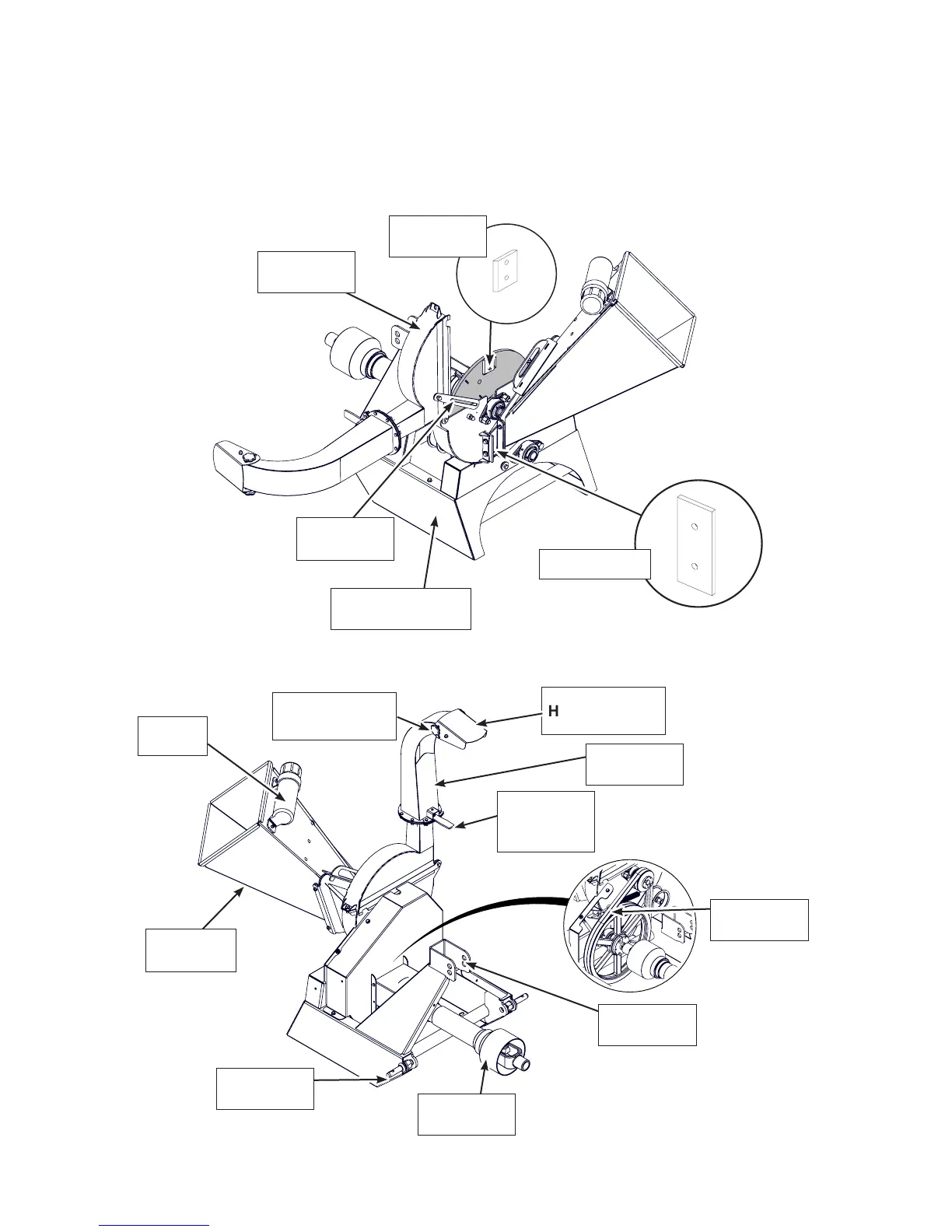 H