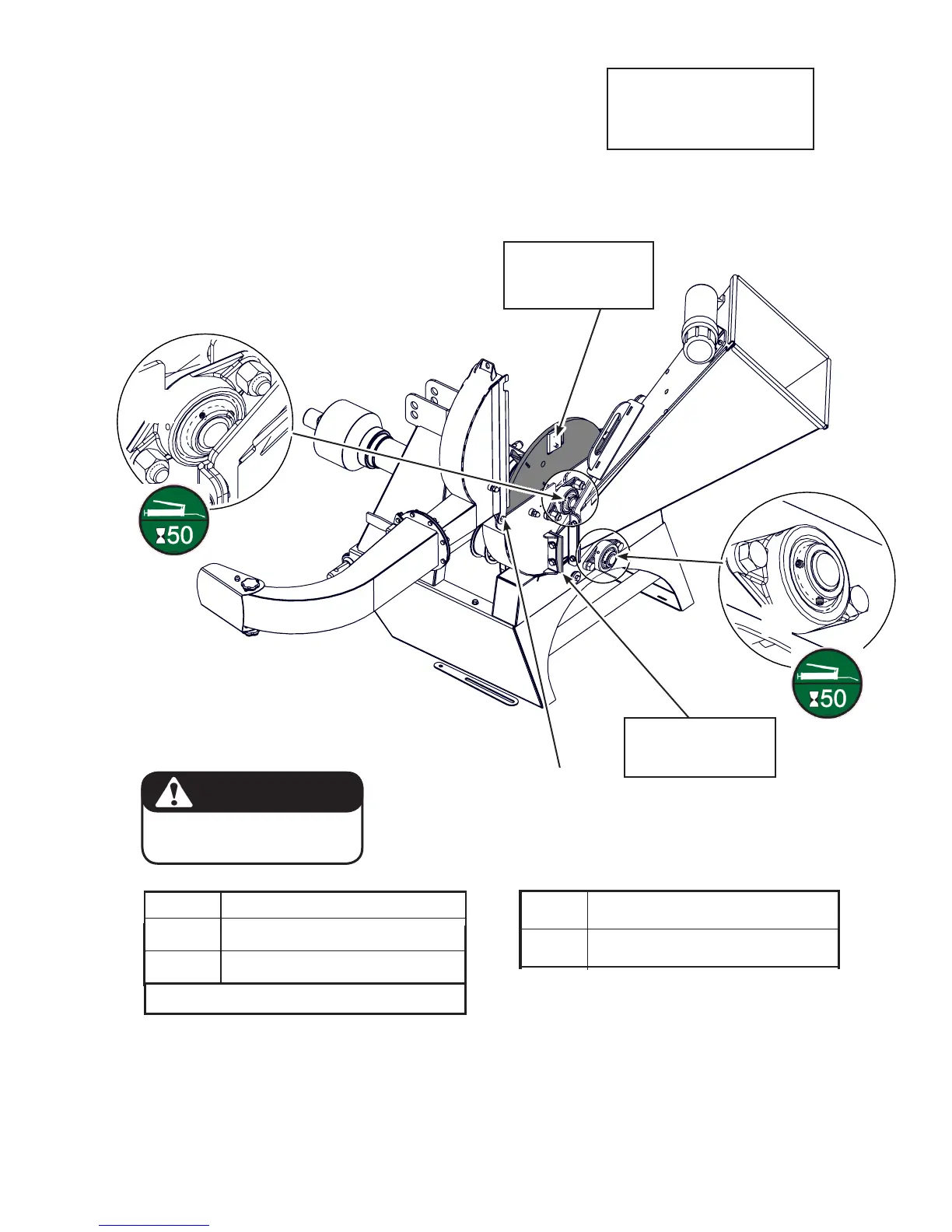 50

50