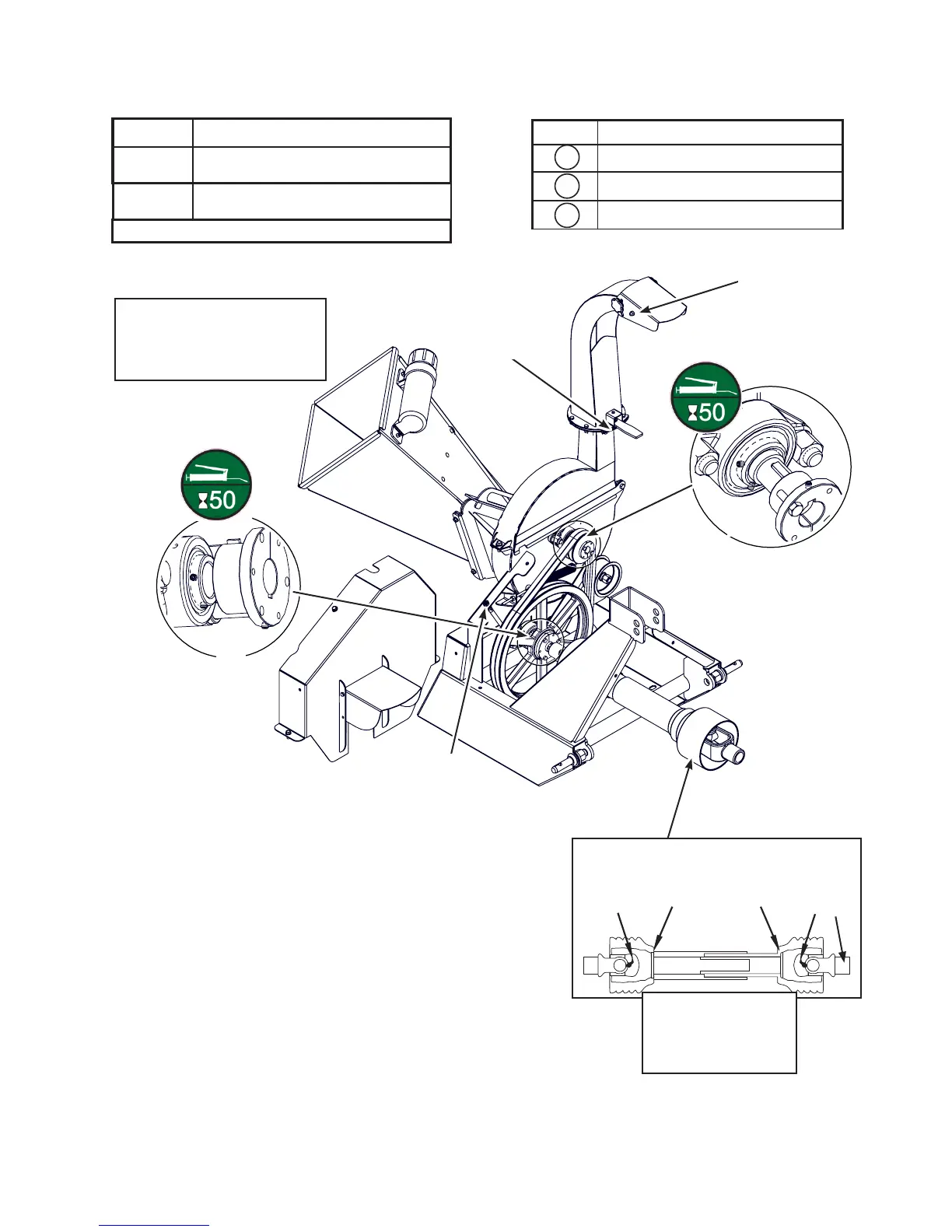 50

50