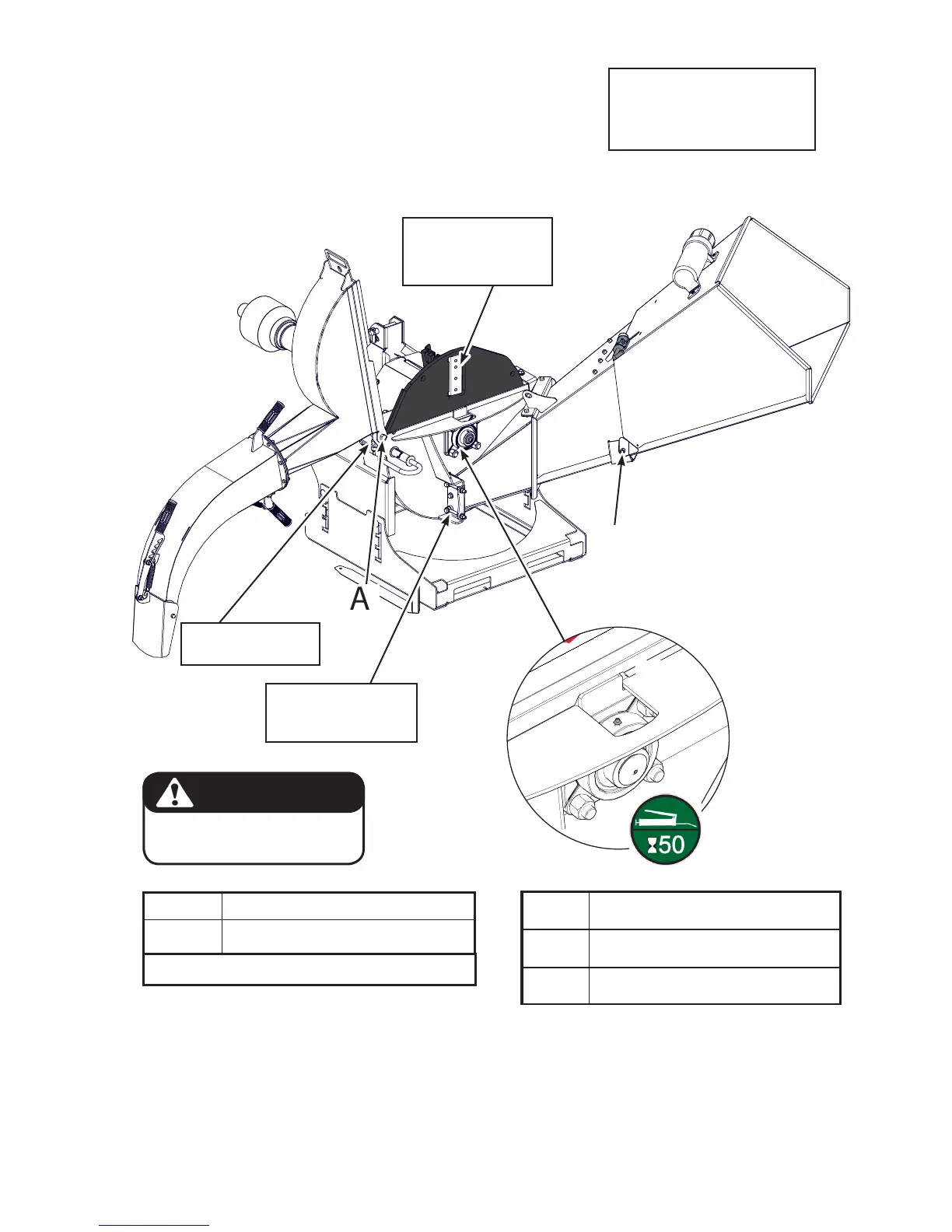 A

50