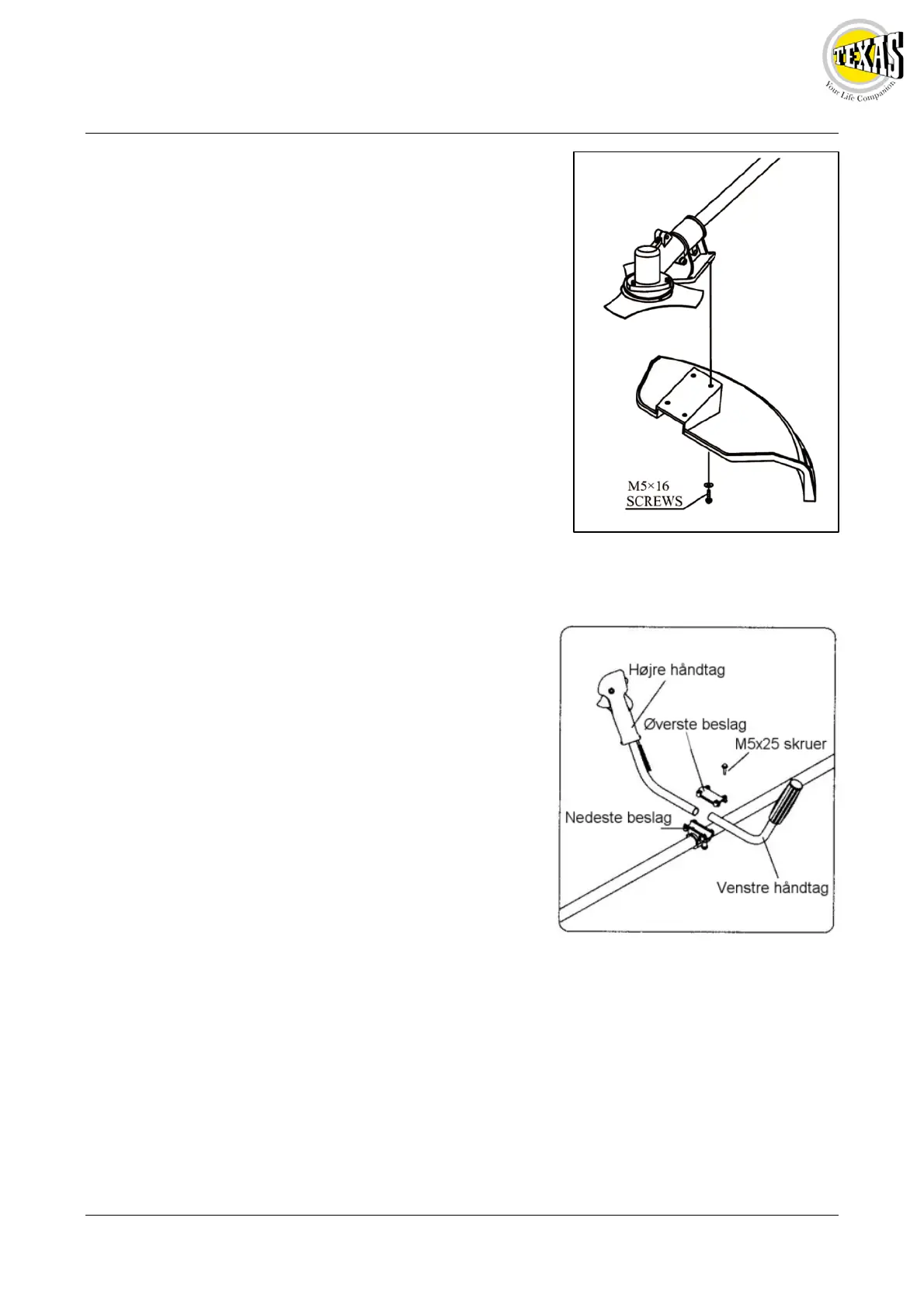 TEXAS
Your Life Companion

M5×16
SCREWS

Højre håndtag
Øverste beslag
M5x25 skruer
Nedeste beslag
Venstre håndtag