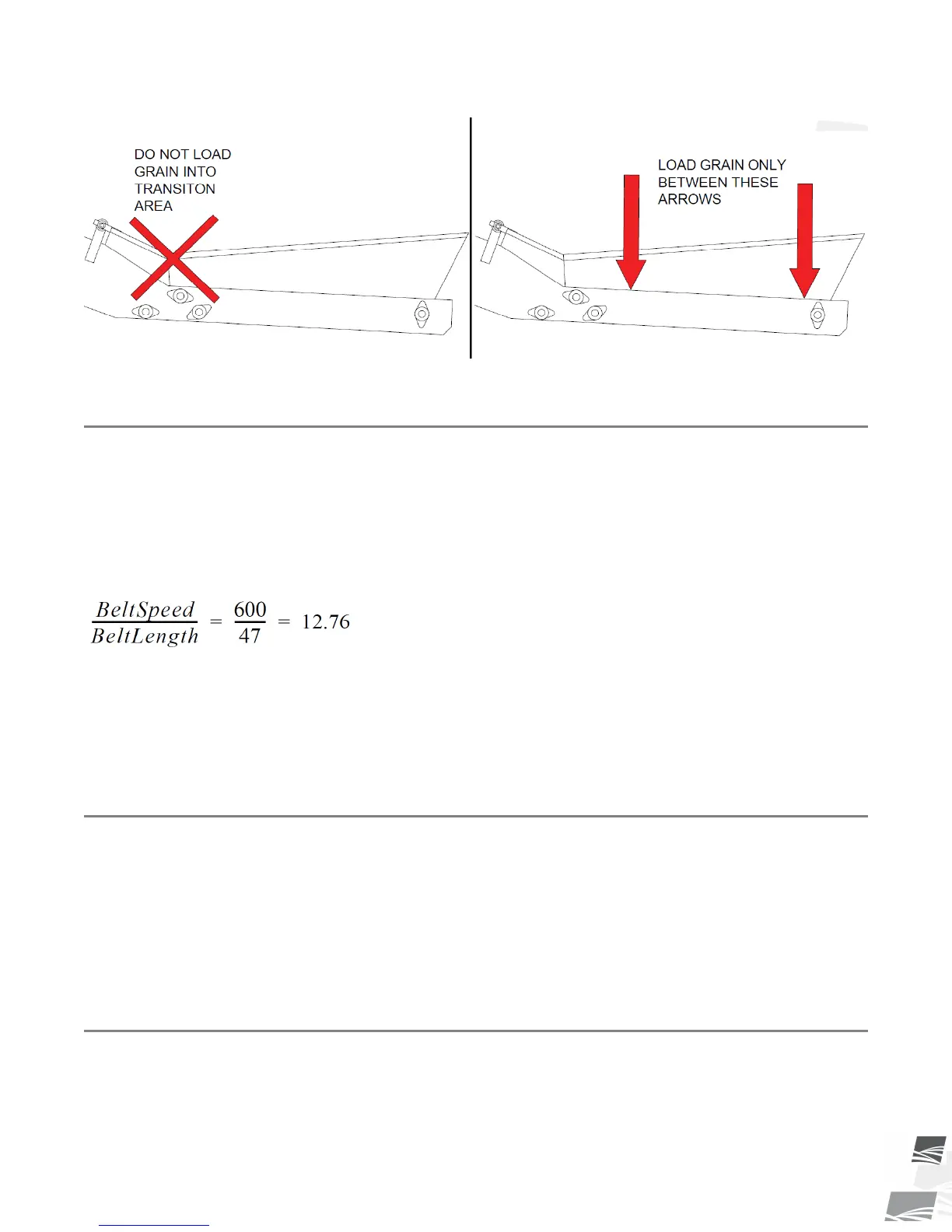 DO NOT LOAD GRAIN INTO TRANSITON AREA

LOAD GRAIN ONLY BETWEEN THESE ARROWS

$\frac{BeltSpeed}{BeltLength} = \frac{600}{47} = 12.76$