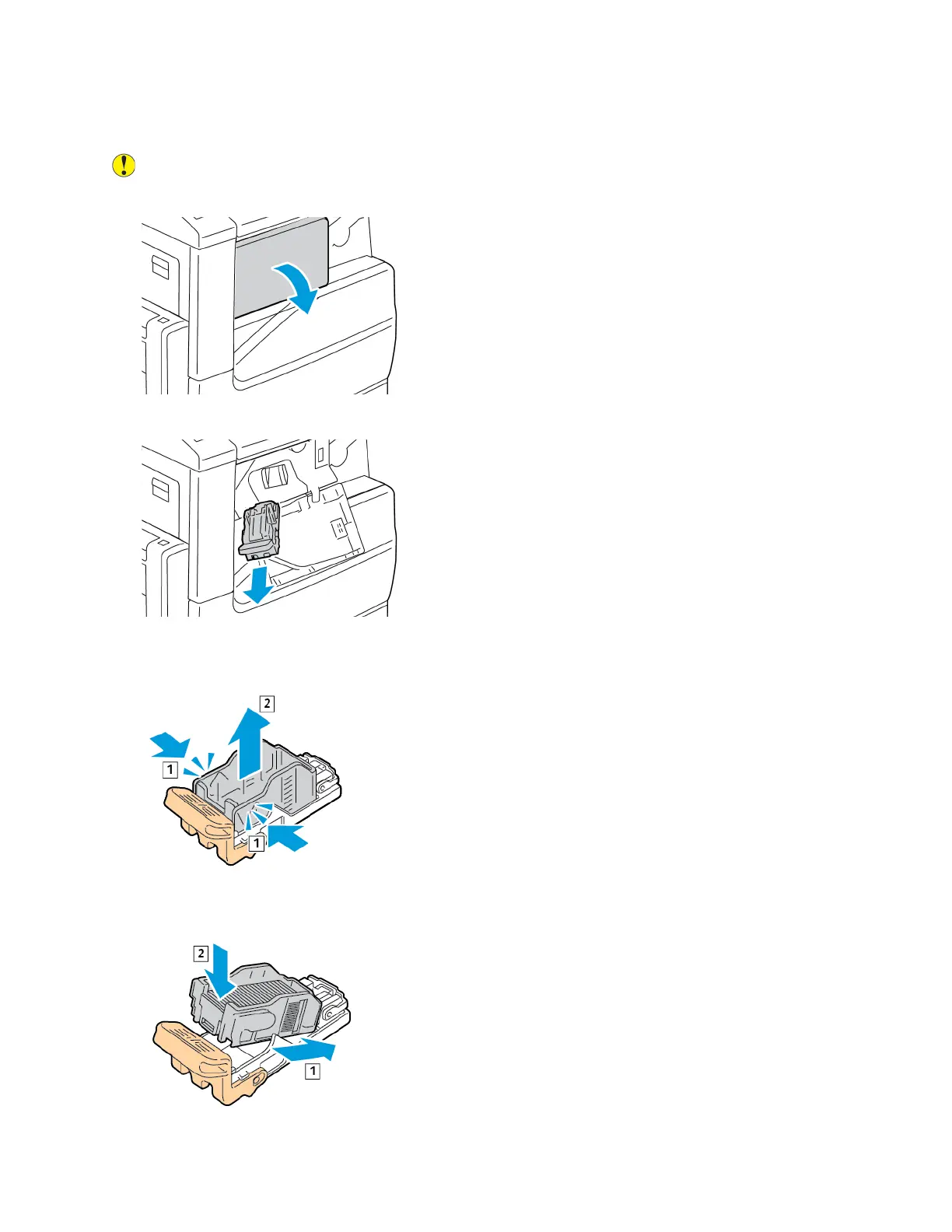 2

1

1

2

1