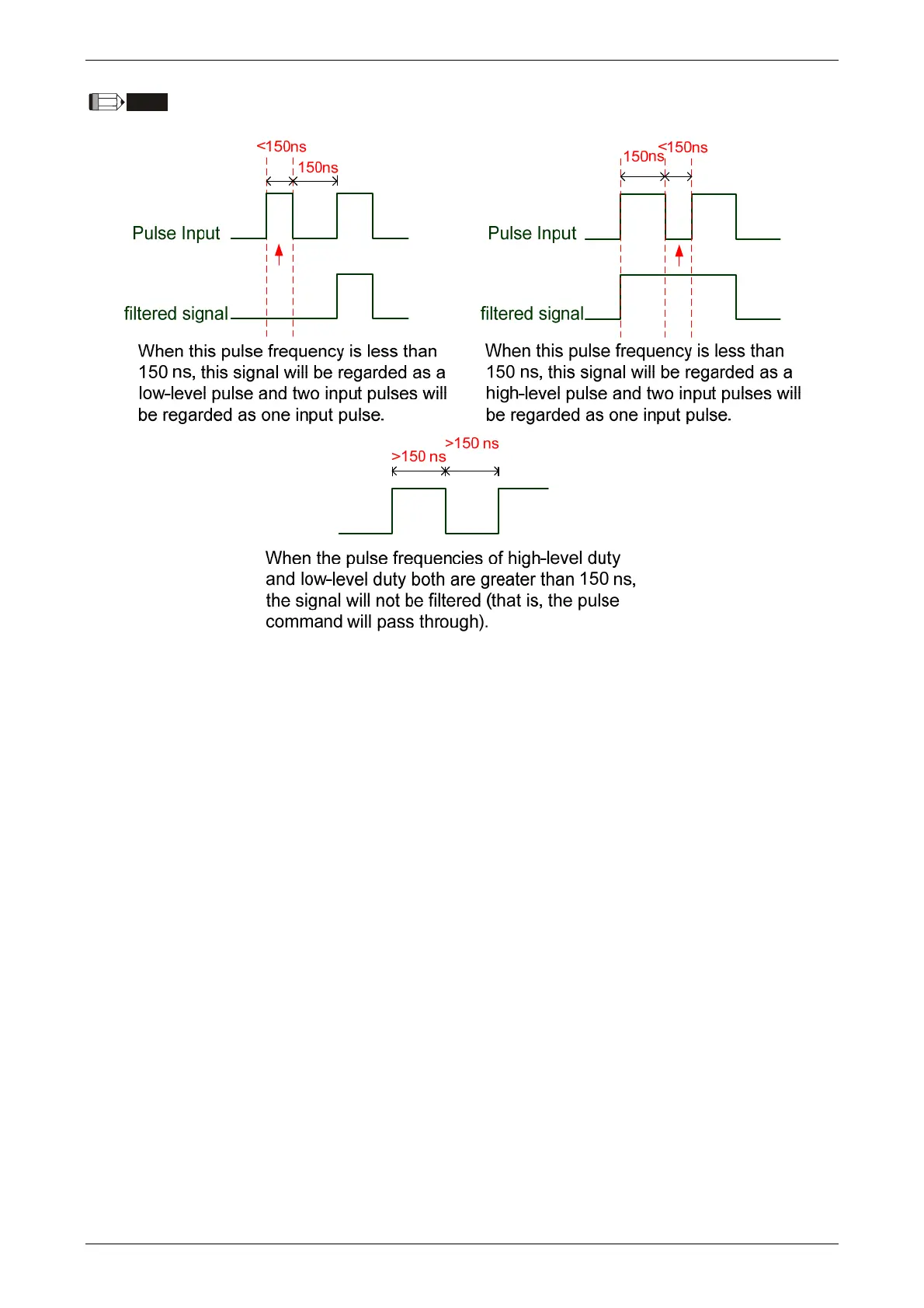 <150ns
150ns

Pulse Input

filtered signal

When this pulse frequency is less than 150 ns, this signal will be regarded as a low-level pulse and two input pulses will be regarded as one input pulse.

150ns
<150ns

Pulse Input

filtered signal

When this pulse frequency is less than 150 ns, this signal will be regarded as a high-level pulse and two input pulses will be regarded as one input pulse.

>150 ns
>150 ns

When the pulse frequencies of high-level duty and low-level duty both are greater than 150 ns, the signal will not be filtered (that is, the pulse command will pass through).