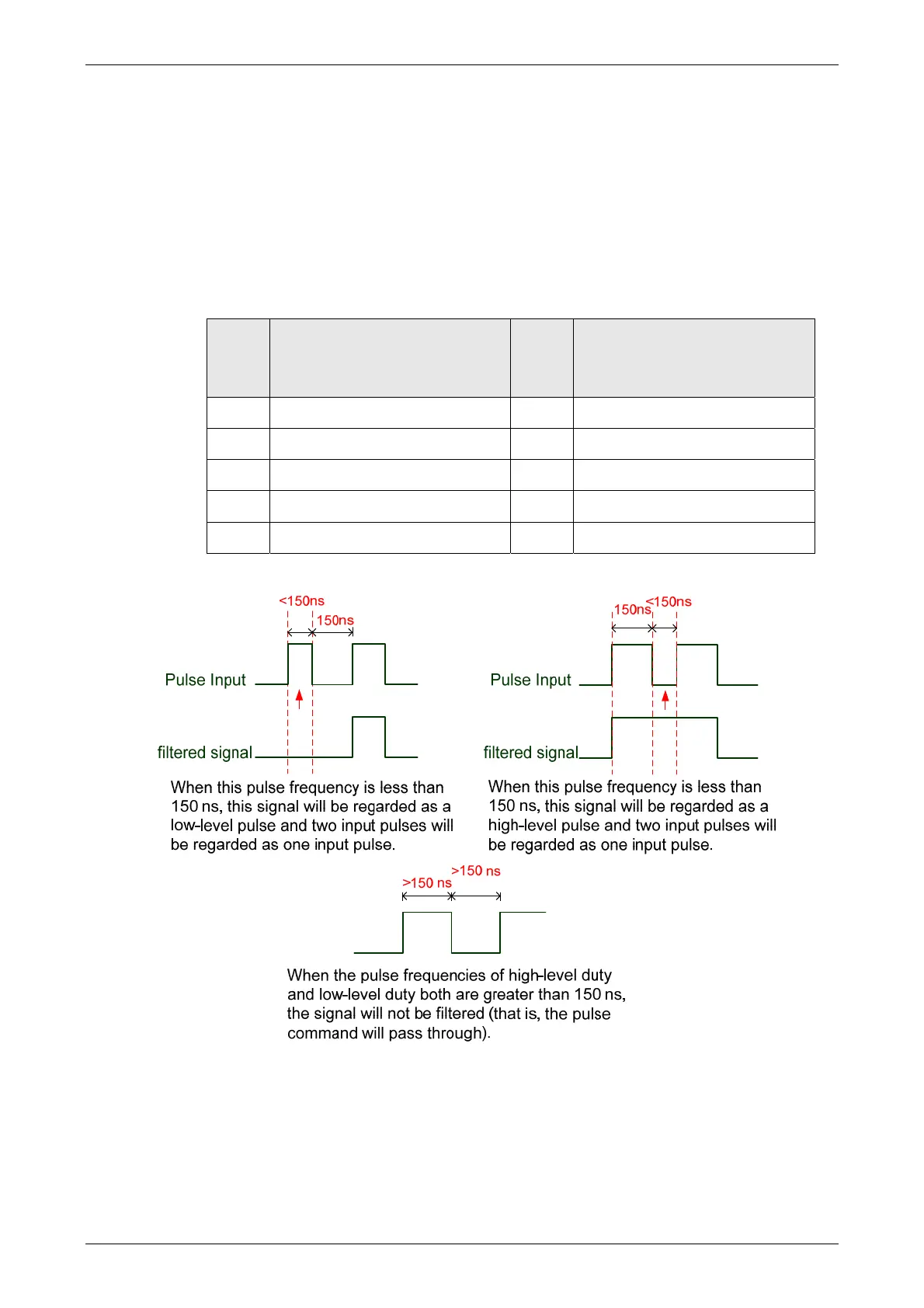 <150ns

150ns

Pulse Input

filtered signal

When this pulse frequency is less than 150 ns, this signal will be regarded as a low-level pulse and two input pulses will be regarded as one input pulse.

150ns <150ns

Pulse Input

filtered signal

When this pulse frequency is less than 150 ns, this signal will be regarded as a high-level pulse and two input pulses will be regarded as one input pulse.

>150 ns >150 ns

When the pulse frequencies of high-level duty and low-level duty both are greater than 150 ns, the signal will not be filtered (that is, the pulse command will pass through).