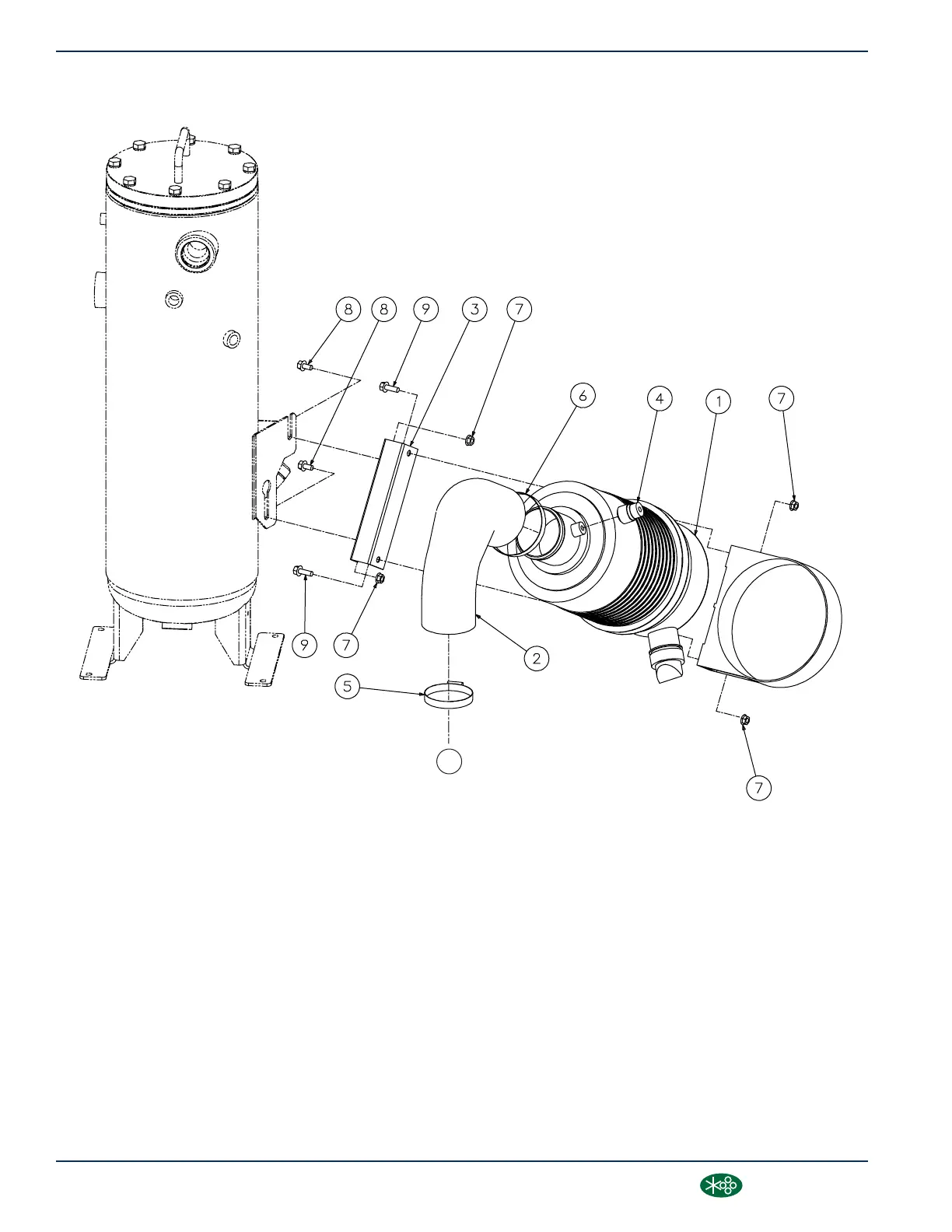 8
8
9
3
7
6
4
1
7
9
7
2
5
7