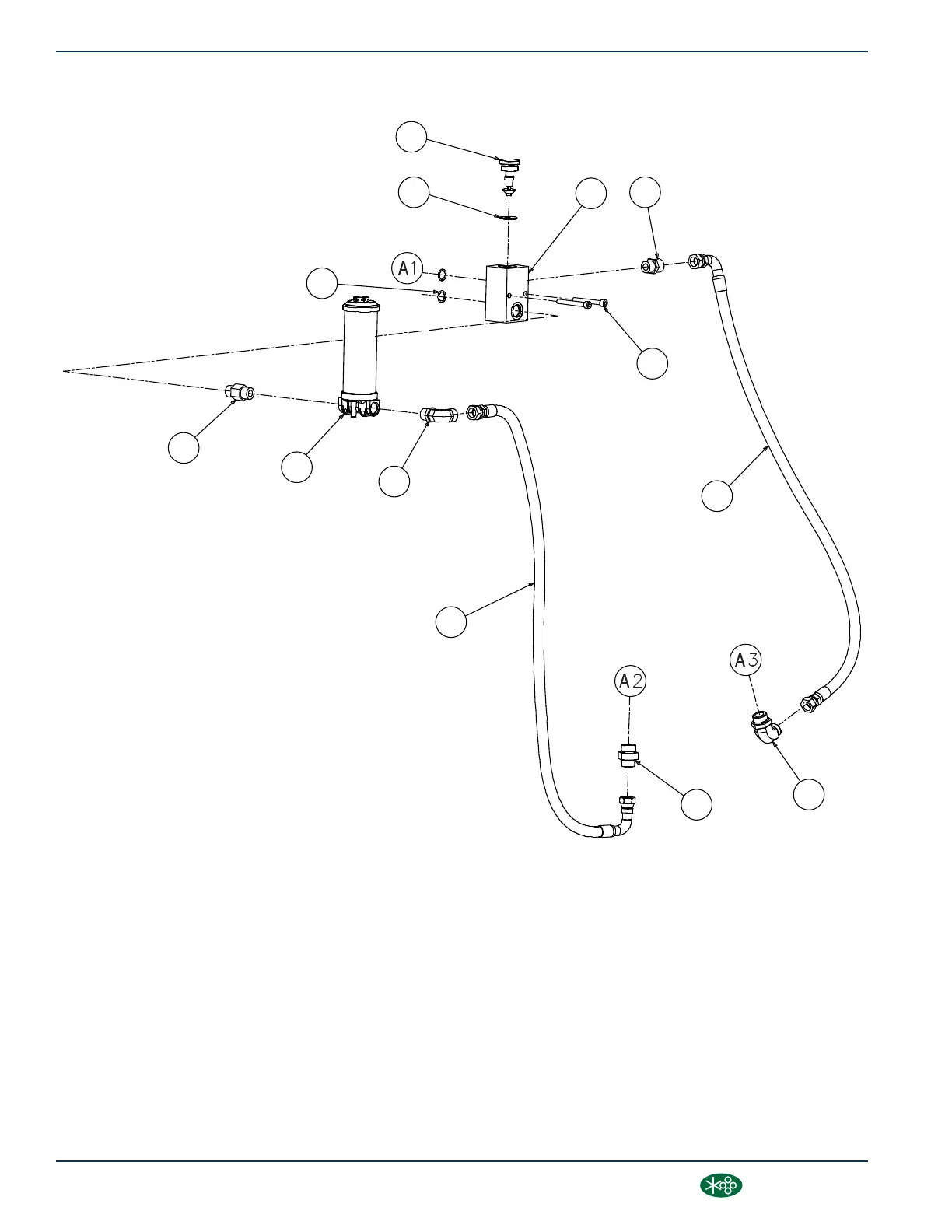 A1

A2

A3