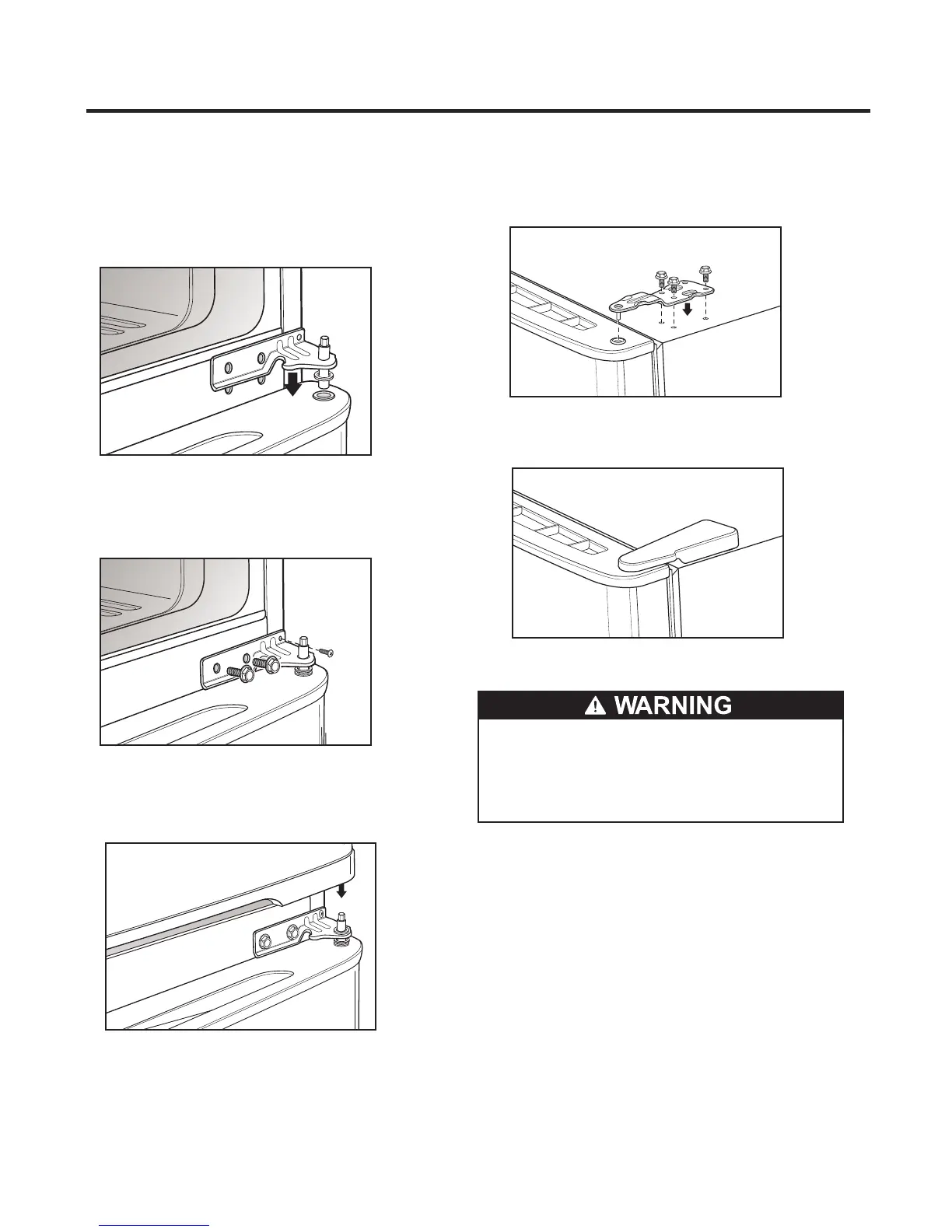 WARNING