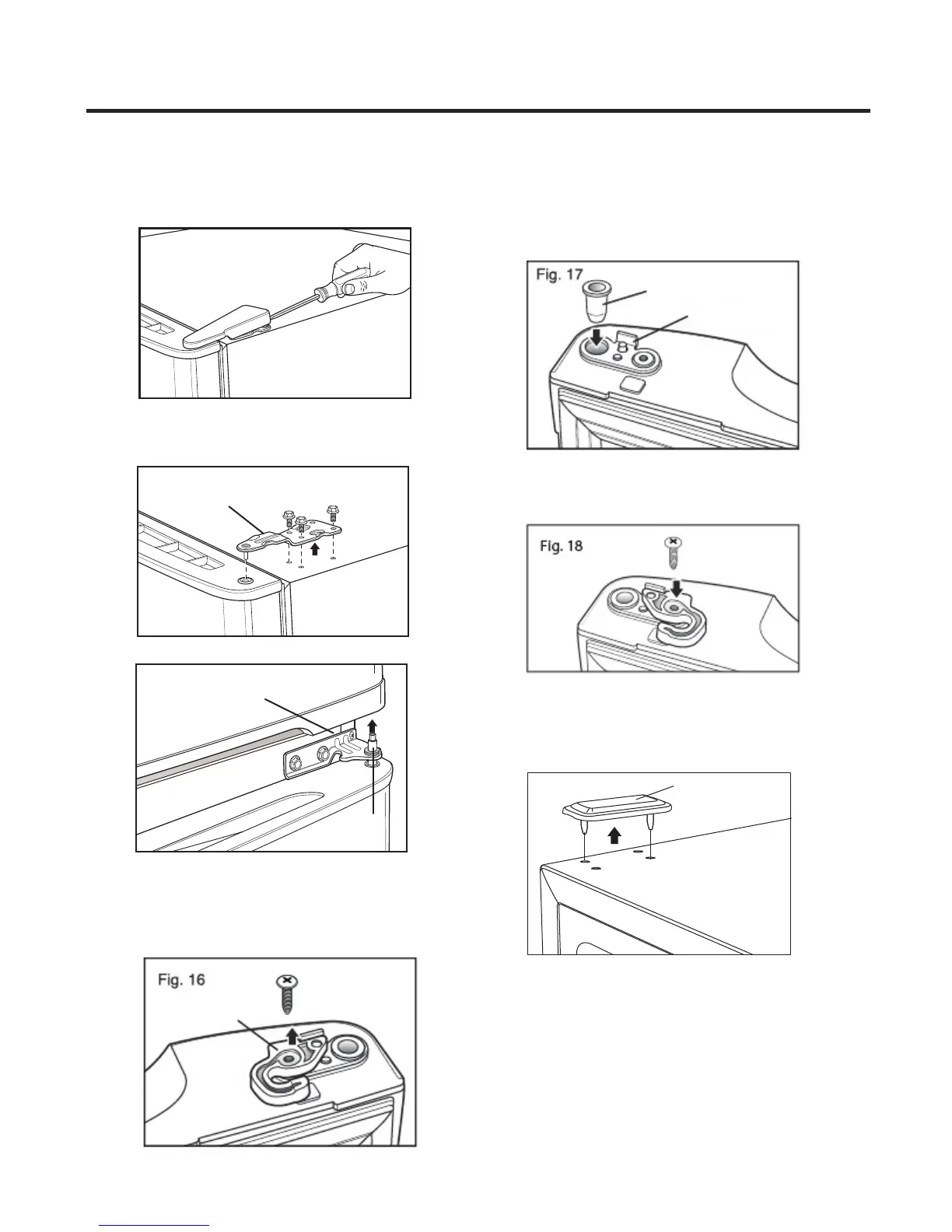 Fig. 17

Fig. 18

Fig. 16