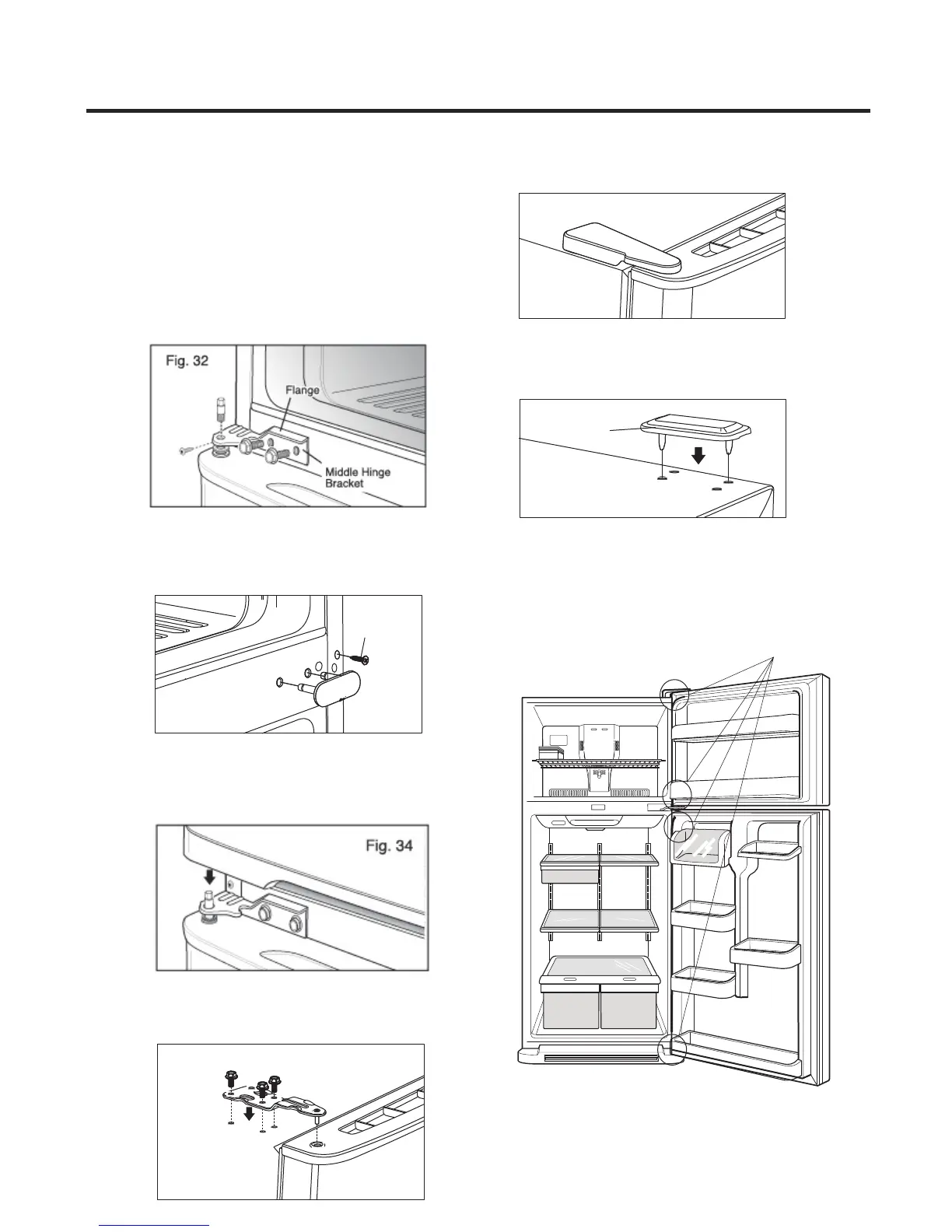 Fig. 32

Flange

Middle Hinge Bracket

Fig. 34