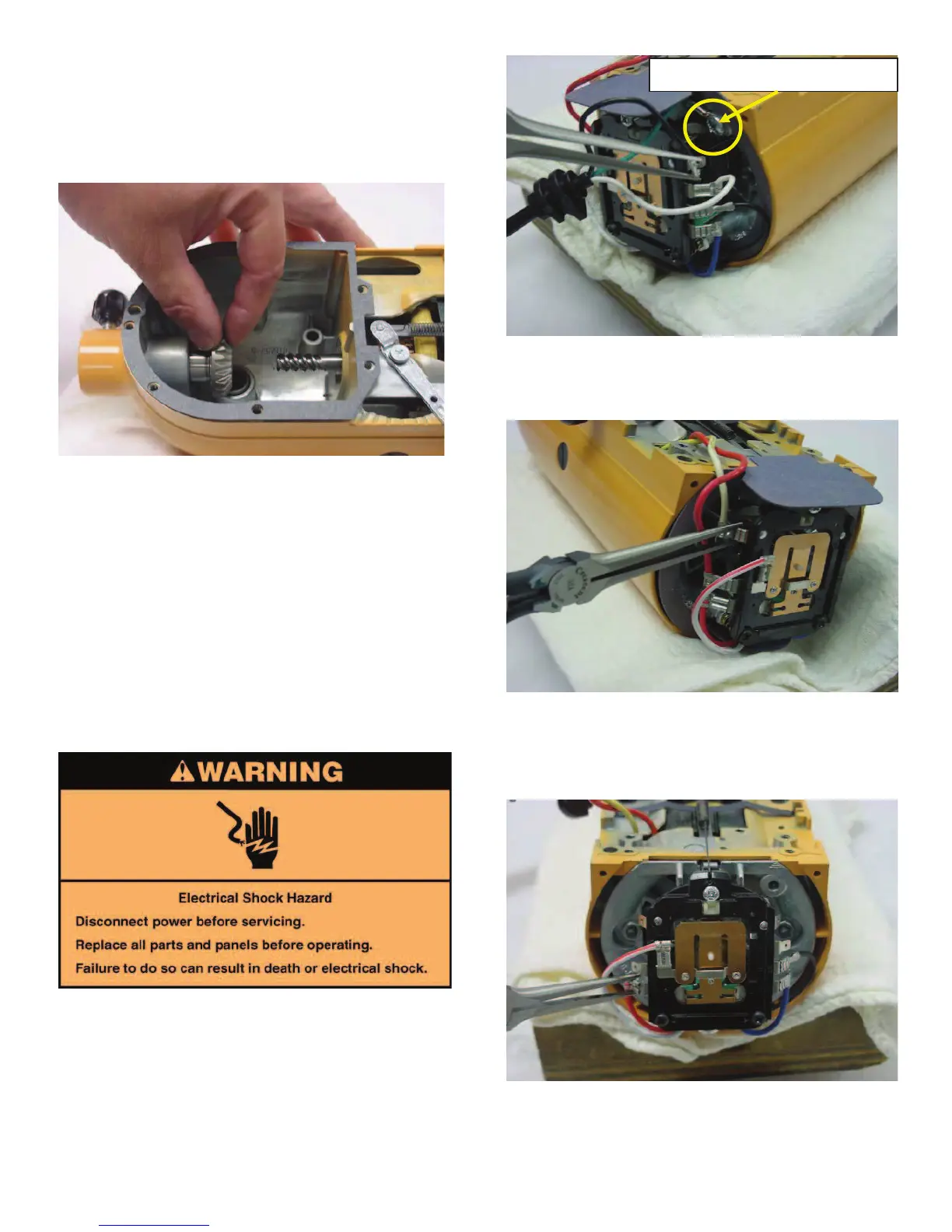 WARNING

Electrical Shock Hazard

Disconnect power before servicing.

Replace all parts and panels before operating.

Failure to do so can result in death or electrical shock.